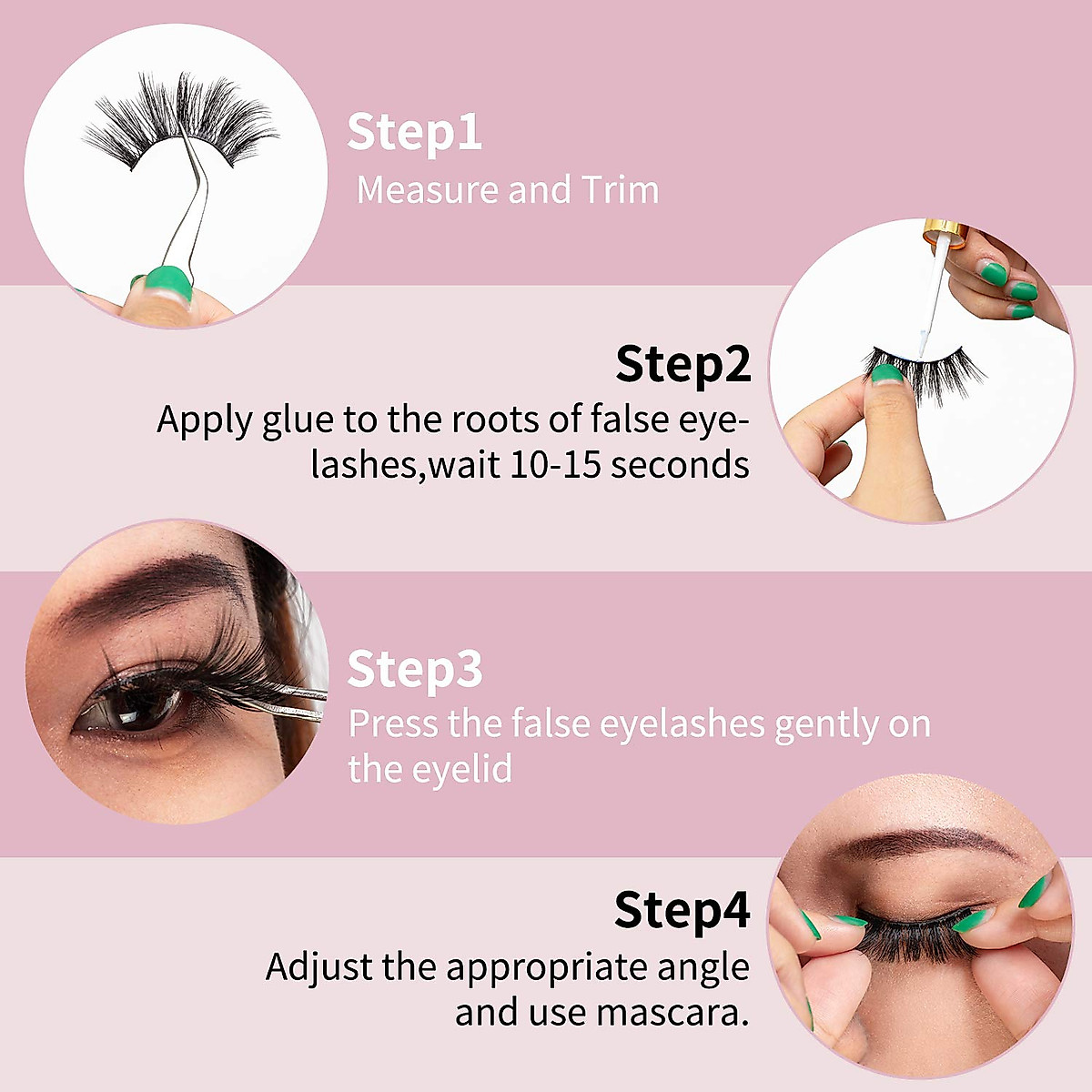 Step1
Measure and Trim

Step2
Apply glue to the roots of false eyelashes,wait 10-15 seconds

Step3
Press the false eyelashes gently on the eyelid

Step4
Adjust the appropriate angle and use mascara.