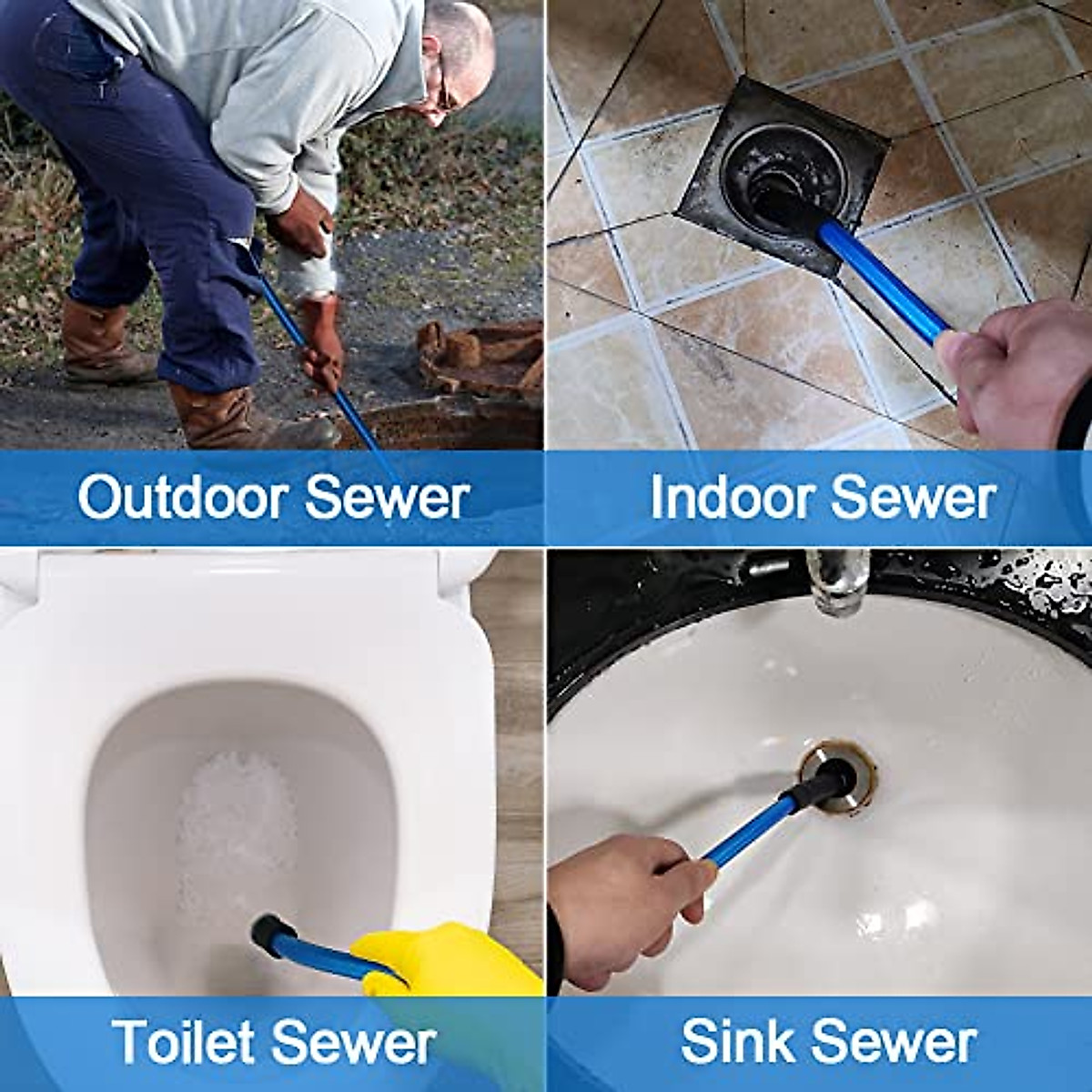 Outdoor Sewer

Indoor Sewer

Toilet Sewer

Sink Sewer