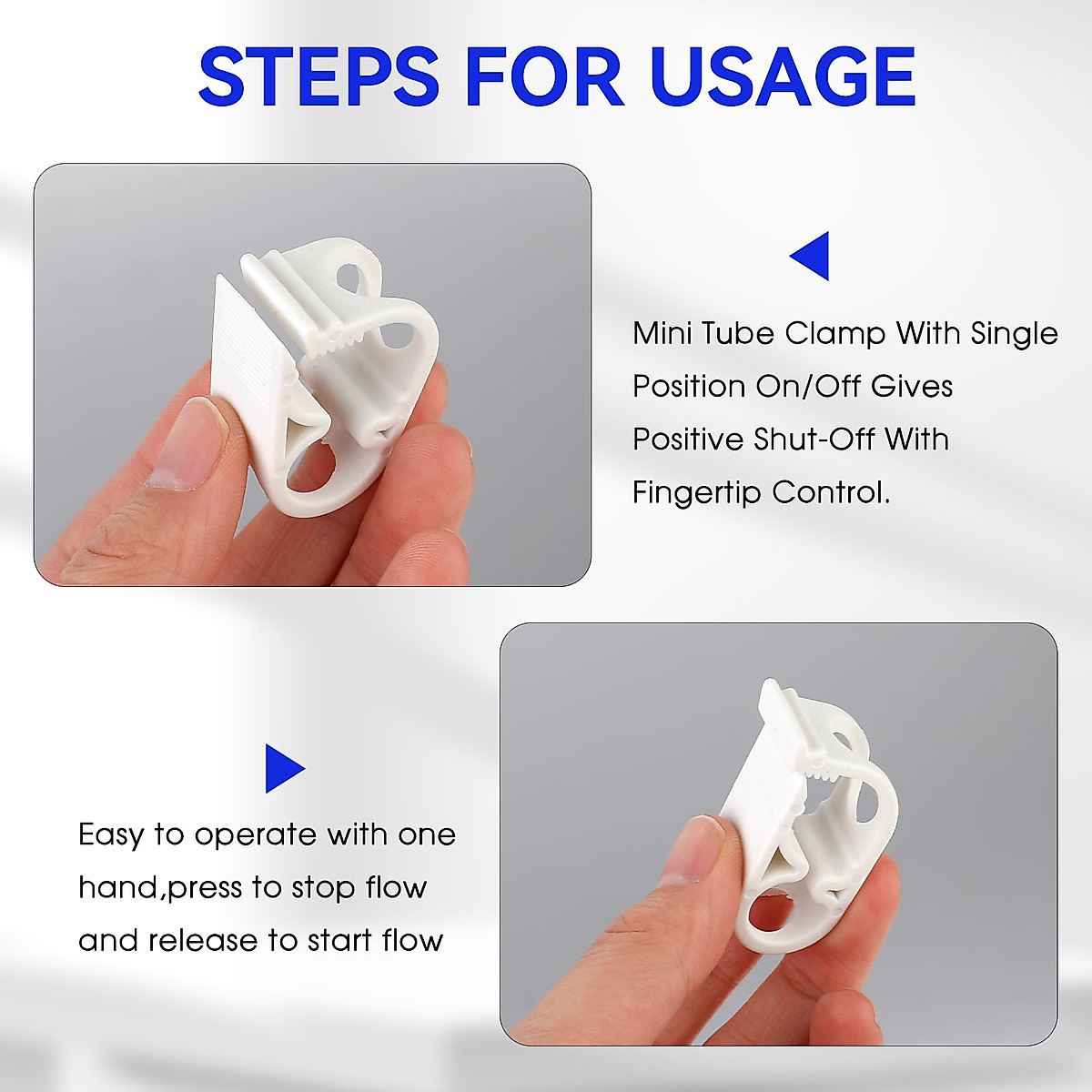 STEPS FOR USAGE

Mini Tube Clamp With Single Position On/Off Gives Positive Shut-Off With Fingertip Control.

Easy to operate with one hand,press to stop flow and release to start flow