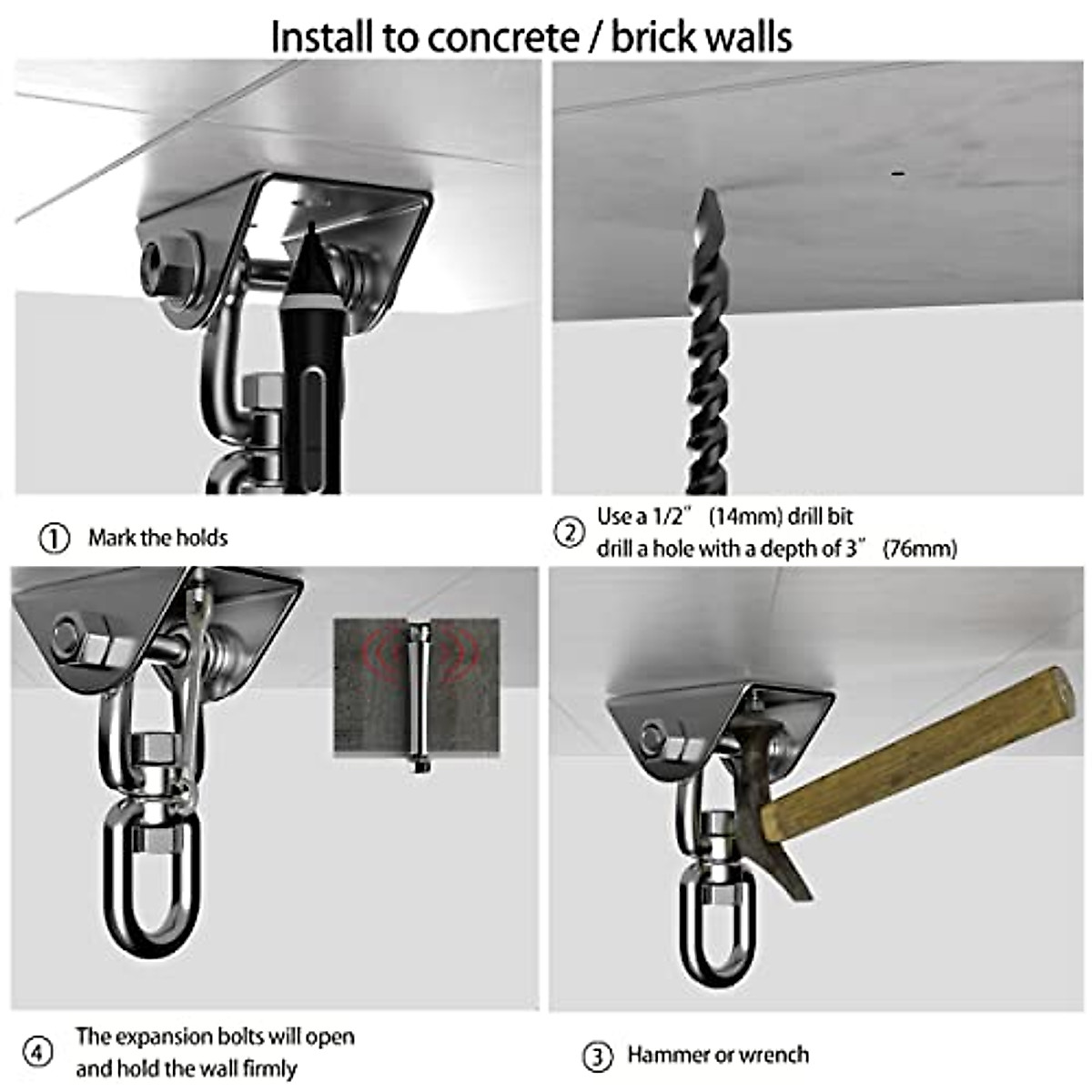 Install to concrete / brick walls

① Mark the holds

② Use a 1/2" (14mm) drill bit drill a hole with a depth of 3" (76mm)

④ The expansion bolts will open and hold the wall firmly

③ Hammer or wrench