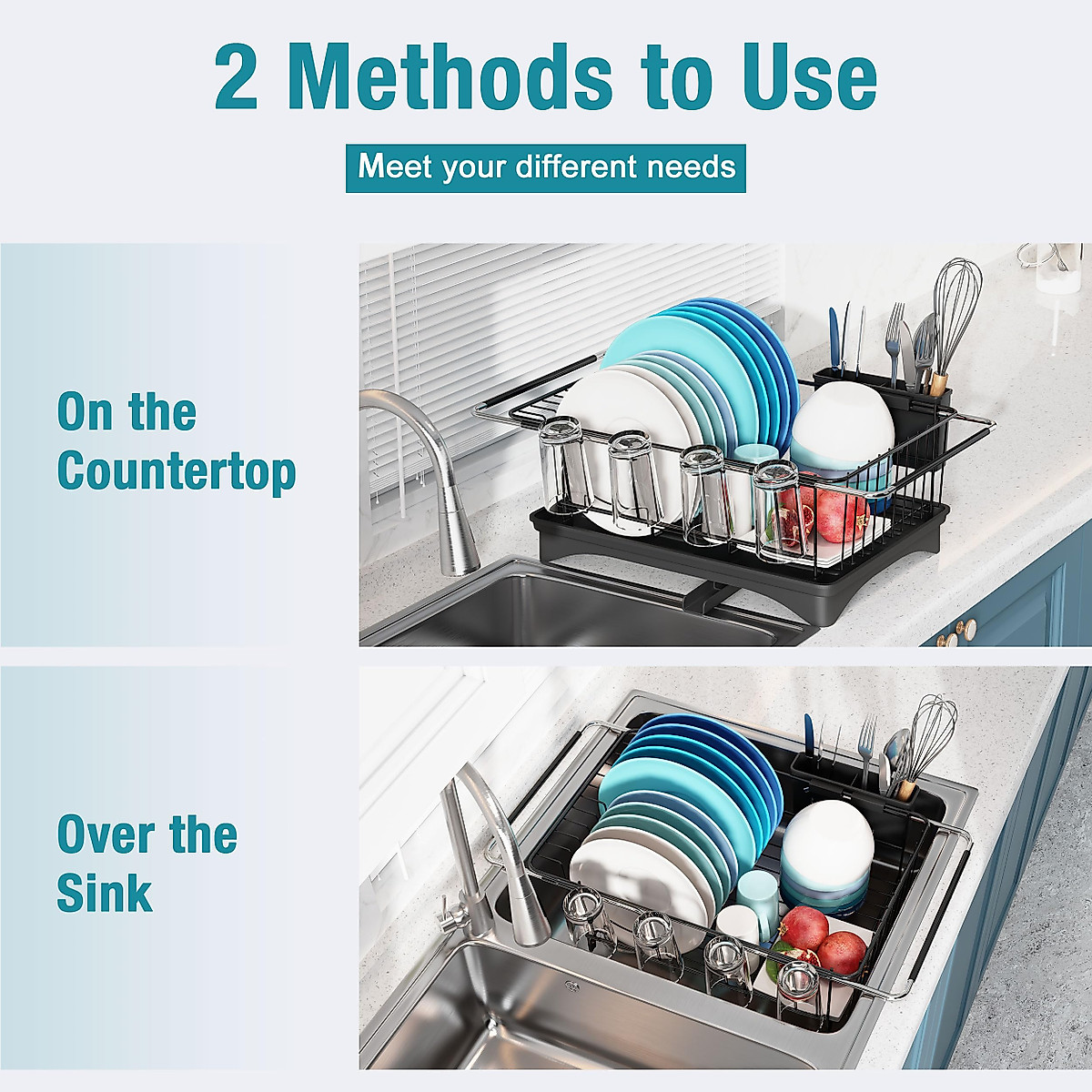 2 Methods to Use

Meet your different needs

On the Countertop

Over the Sink