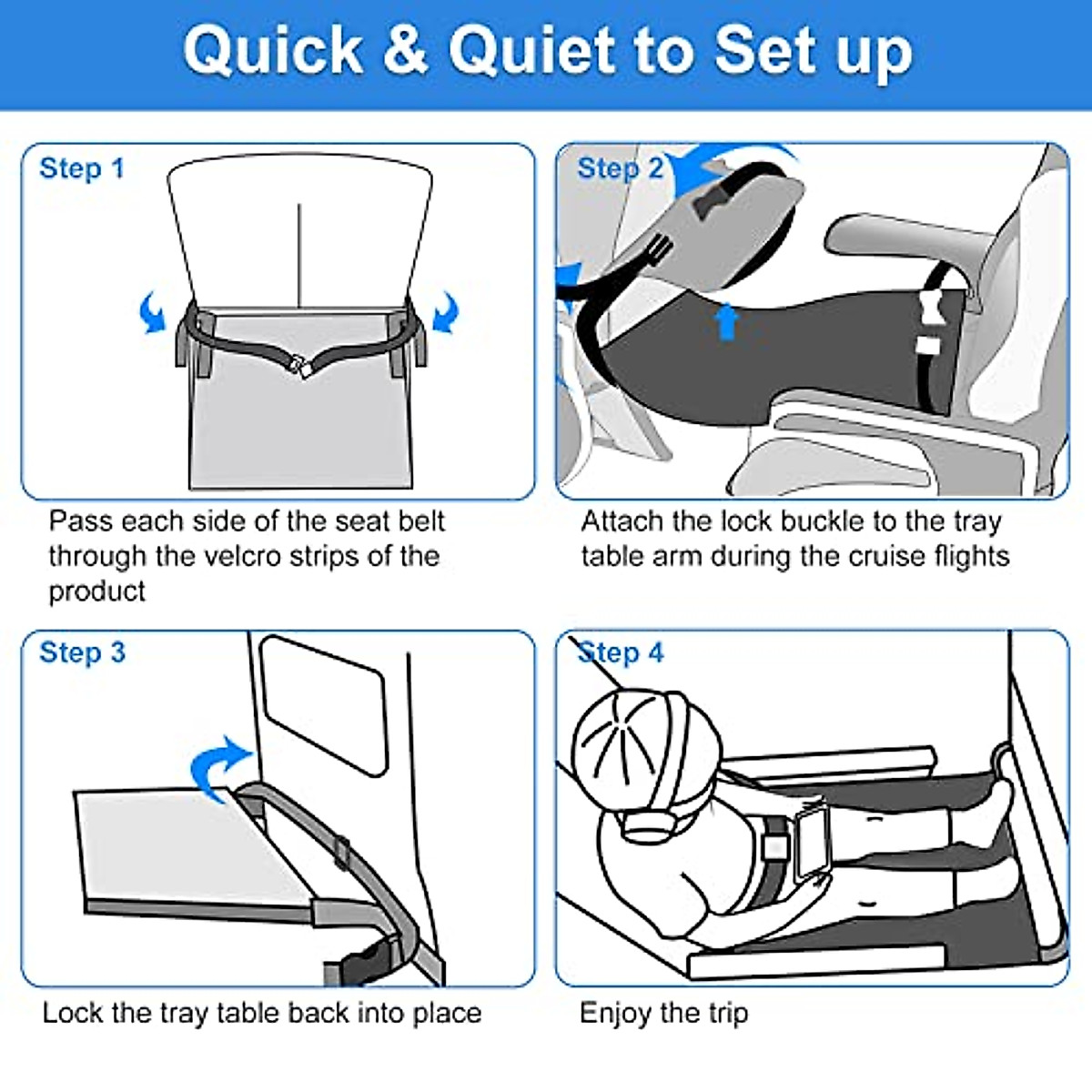 Quick & Quiet to Set up

Step 1

Pass each side of the seat belt through the velcro strips of the product

Step 2

Attach the lock buckle to the tray table arm during the cruise flights

Step 3

Lock the tray table back into place

Step 4

Enjoy the trip