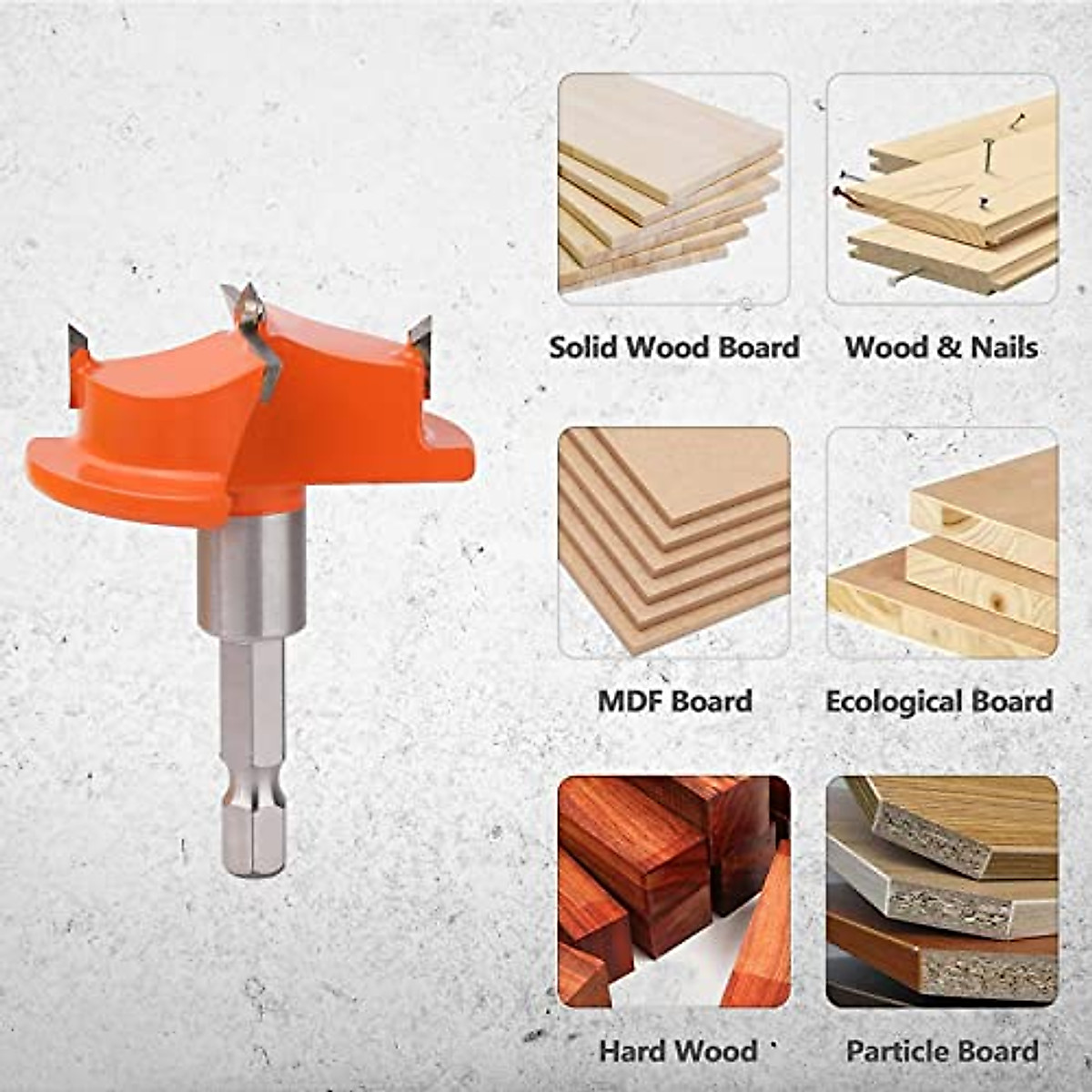 Solid Wood Board

Wood & Nails

MDF Board

Ecological Board

Hard Wood

Particle Board