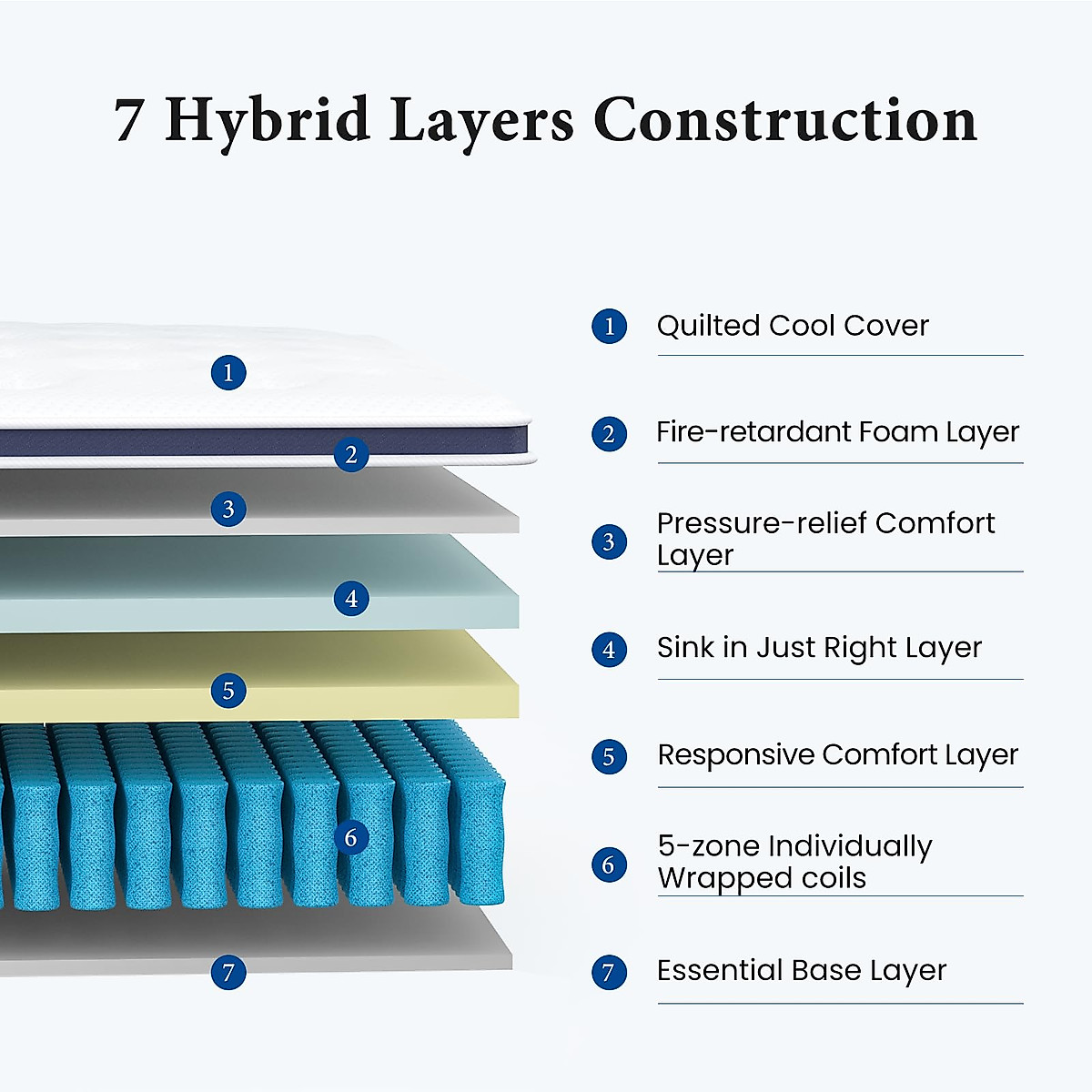 7 Hybrid Layers Construction

1
2
3
4
5
6
7

1 Quilted Cool Cover

2 Fire-retardant Foam Layer

3 Pressure-relief Comfort Layer

4 Sink in Just Right Layer

5 Responsive Comfort Layer

6 5-zone Individually Wrapped coils

7 Essential Base Layer