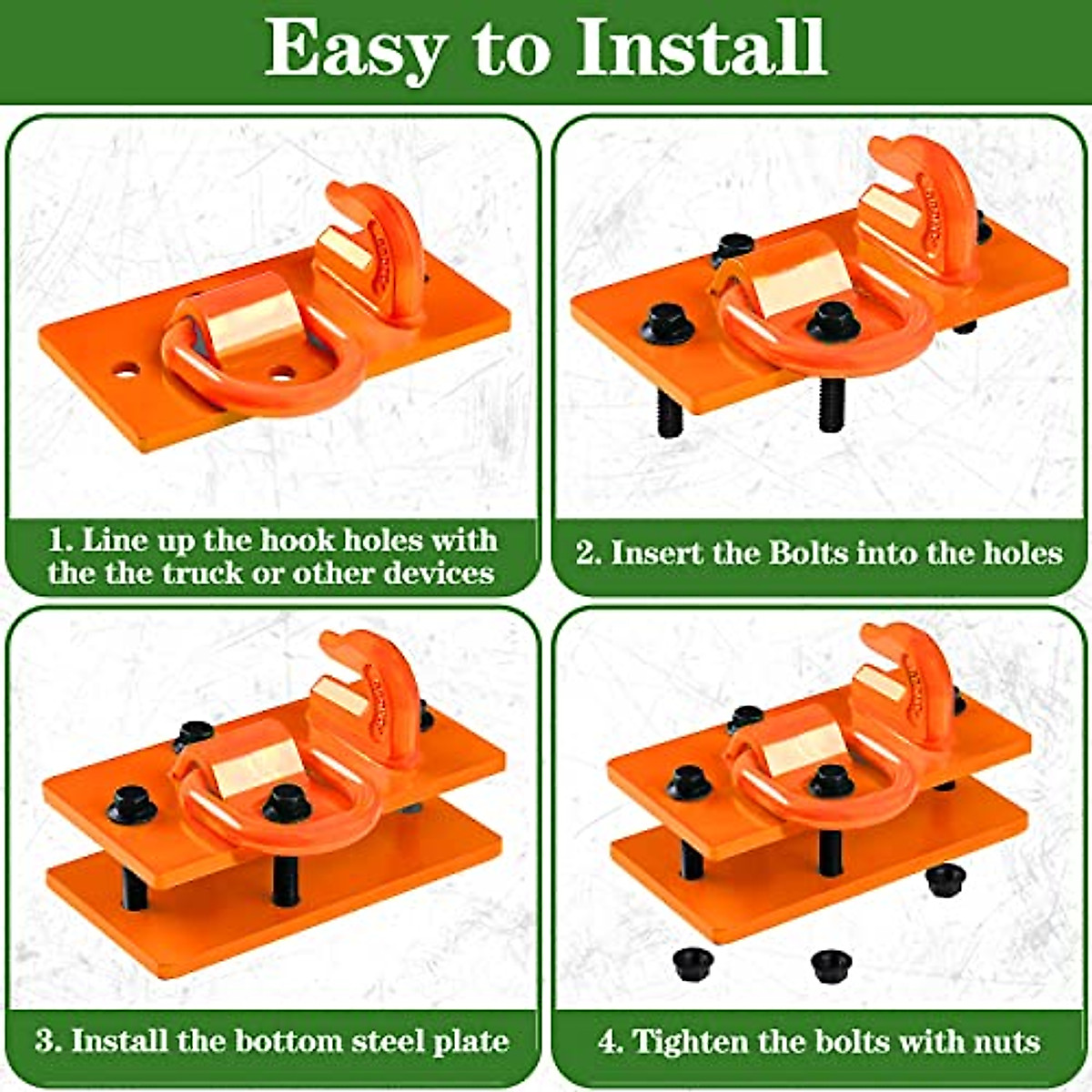 Easy to Install

1. Line up the hook holes with the the truck or other devices

2. Insert the Bolts into the holes

3. Install the bottom steel plate

4. Tighten the bolts with nuts