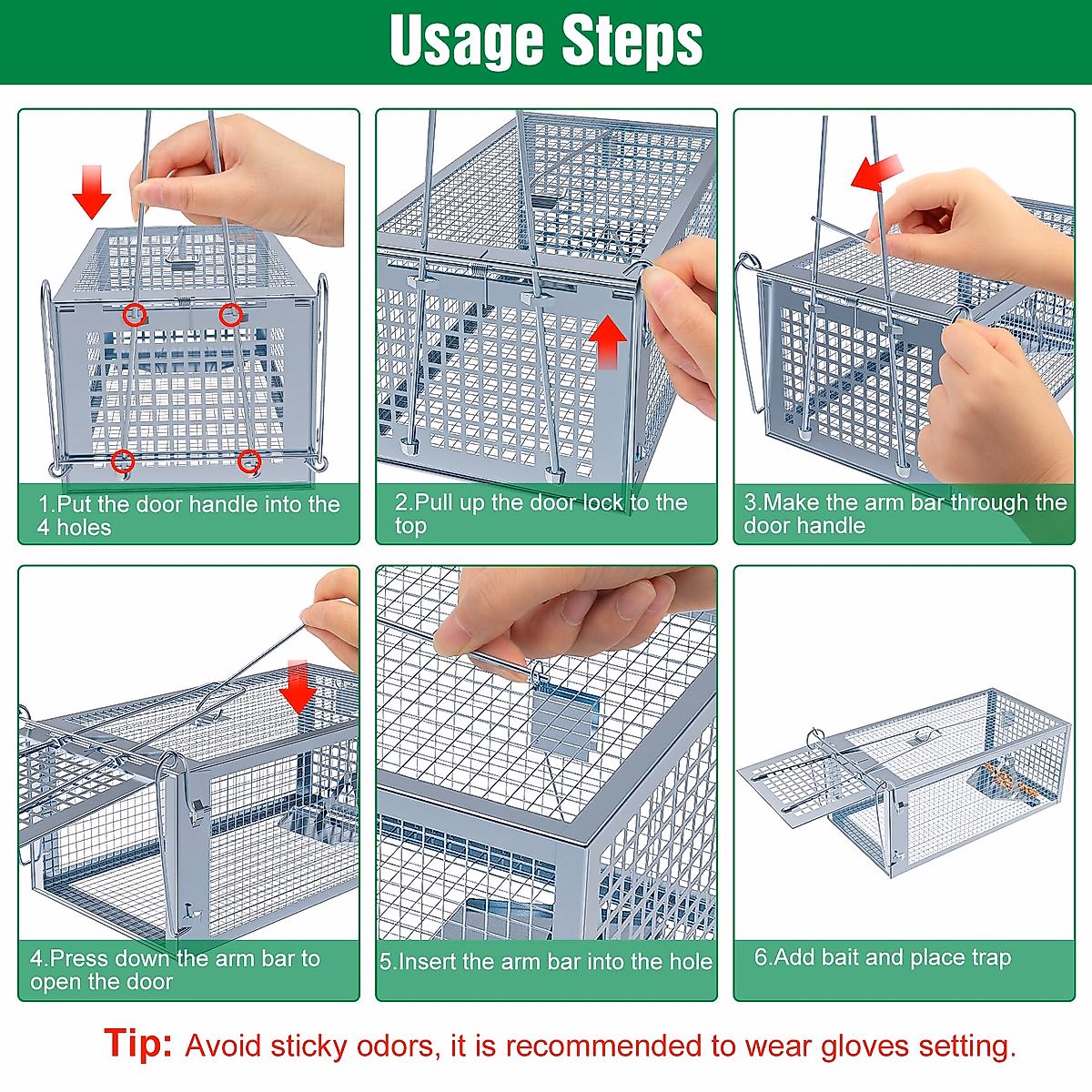 Usage Steps

1.Put the door handle into the 4 holes

2.Pull up the door lock to the top

3.Make the arm bar through the door handle

4.Press down the arm bar to open the door

5.Insert the arm bar into the hole

6.Add bait and place trap

Tip: Avoid sticky odors, it is recommended to wear gloves setting.