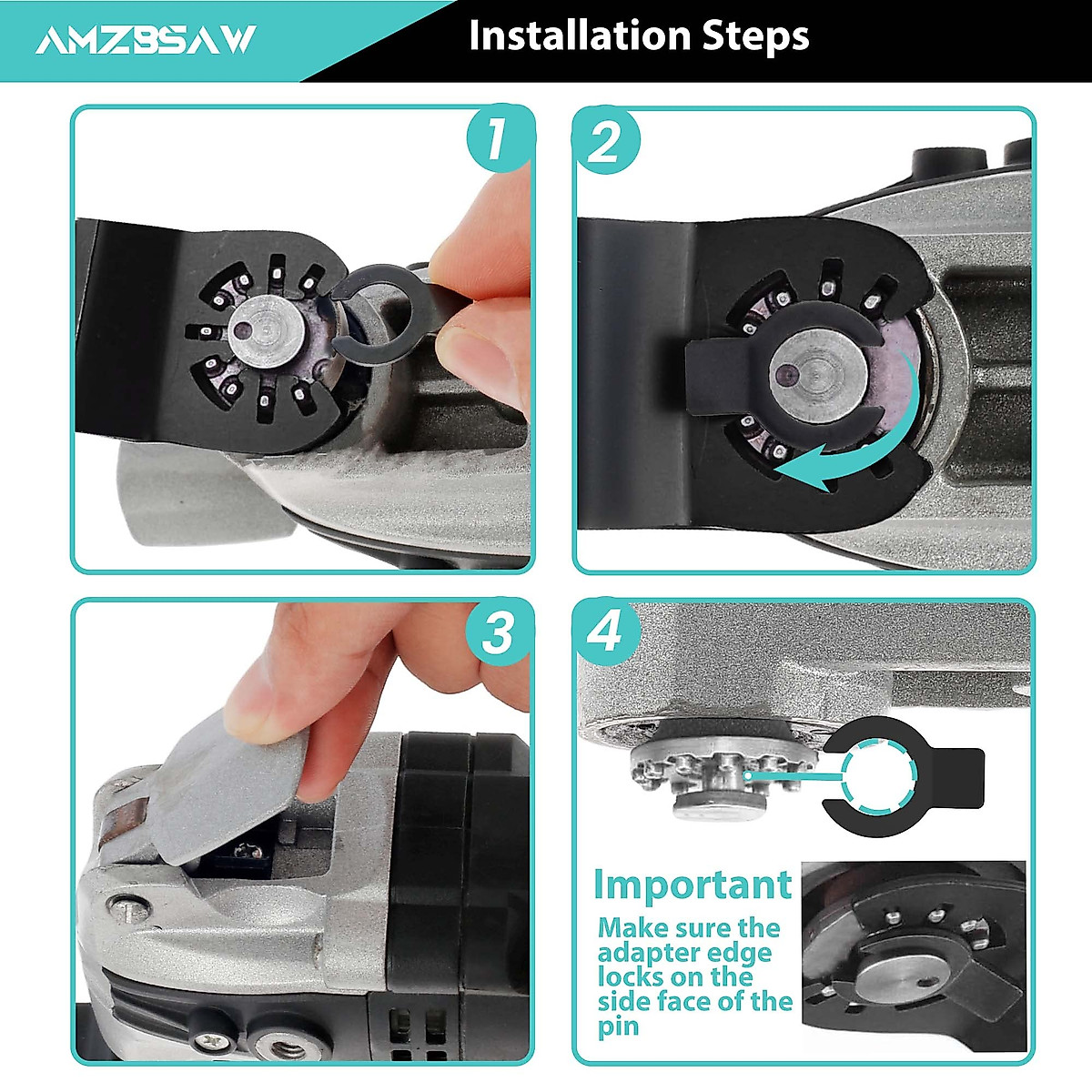 AMZBSAW

Installation Steps

1

2

3

4

Important

Make sure the adapter edge locks on the side face of the pin