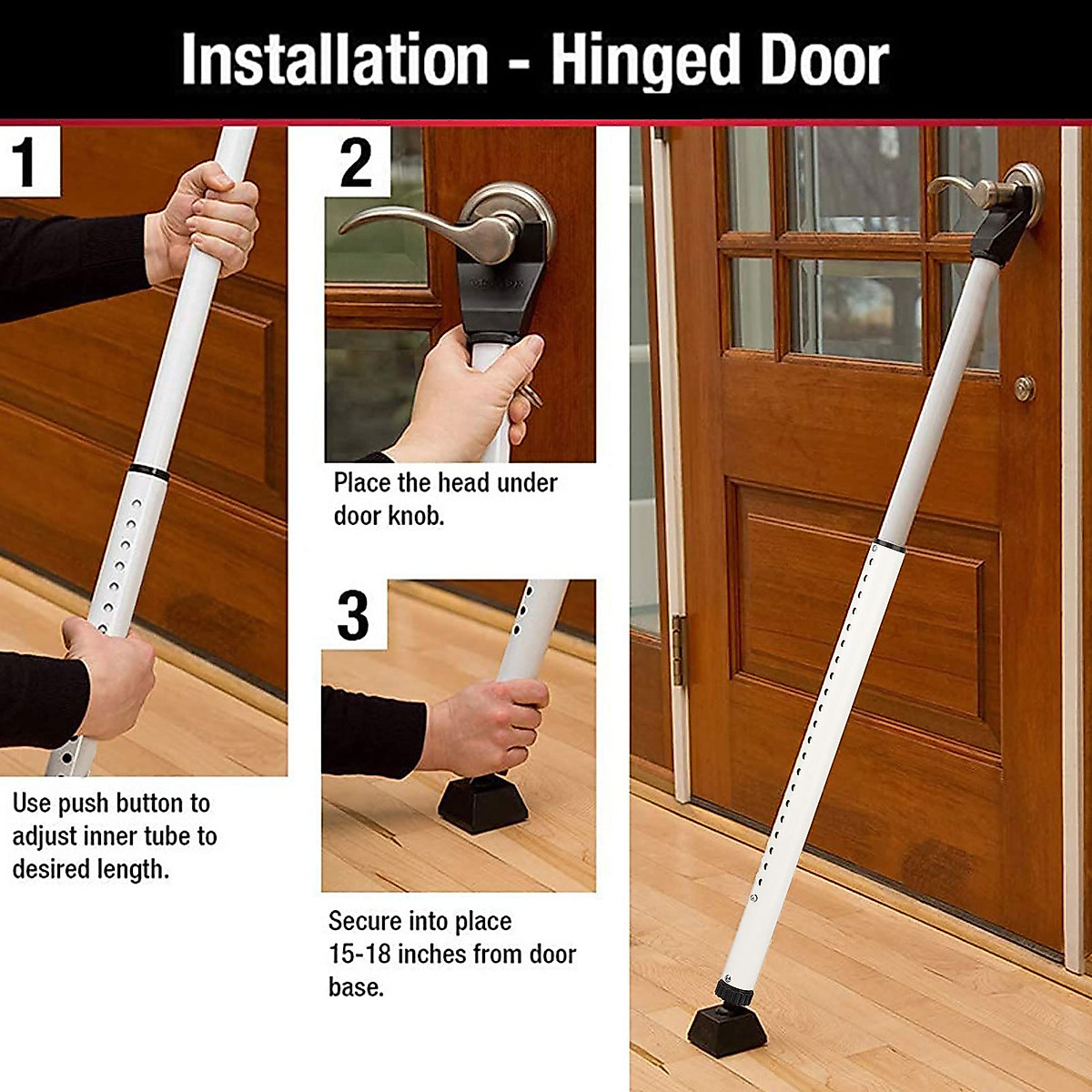 Installation - Hinged Door

1

Use push button to adjust inner tube to desired length.

2

Place the head under door knob.

3

Secure into place 15-18 inches from door base.