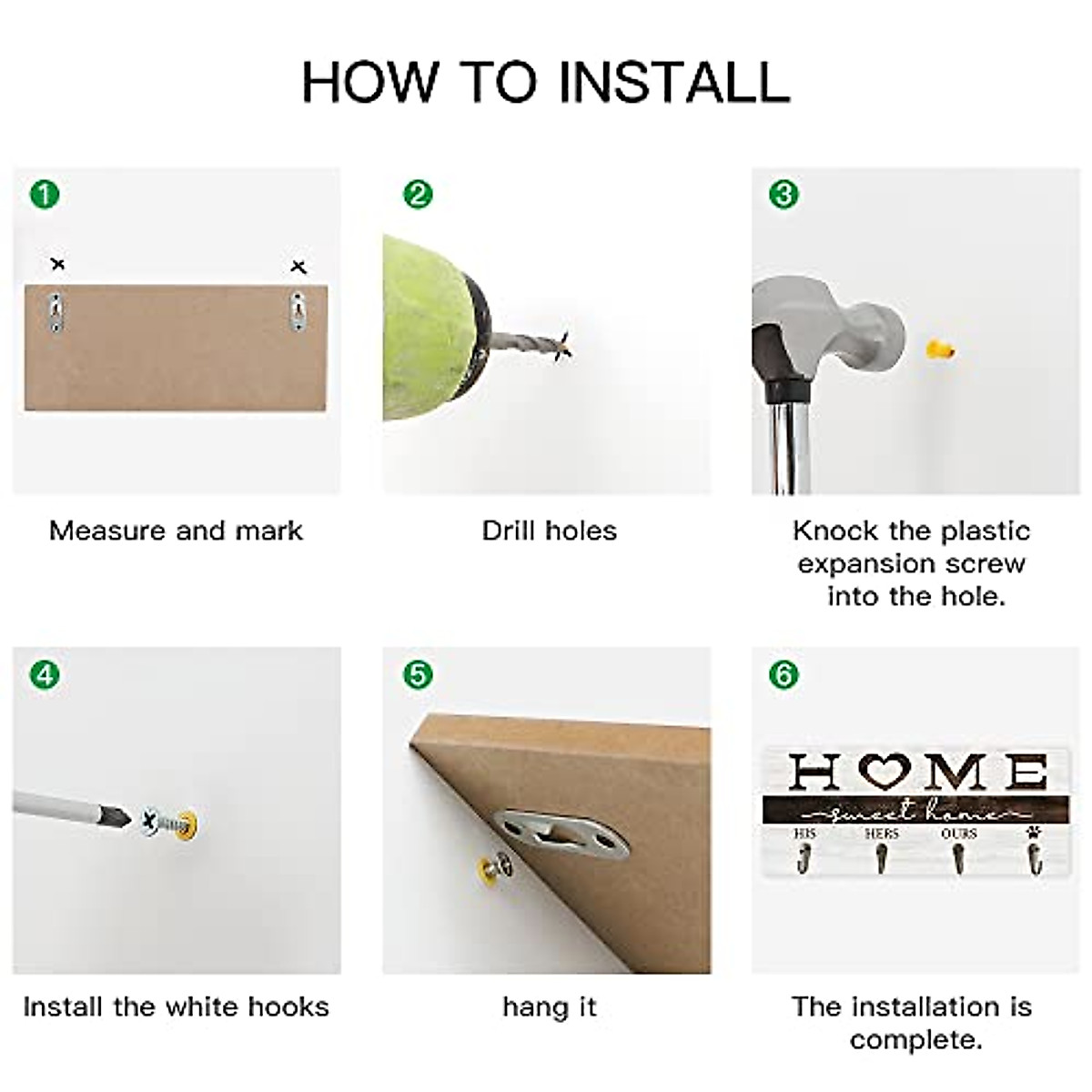 HOW TO INSTALL

1

Measure and mark

2

Drill holes

3

Knock the plastic expansion screw into the hole.

4

Install the white hooks

5

hang it

6

HOME
sweet home
HIS HERS OURS

The installation is complete.