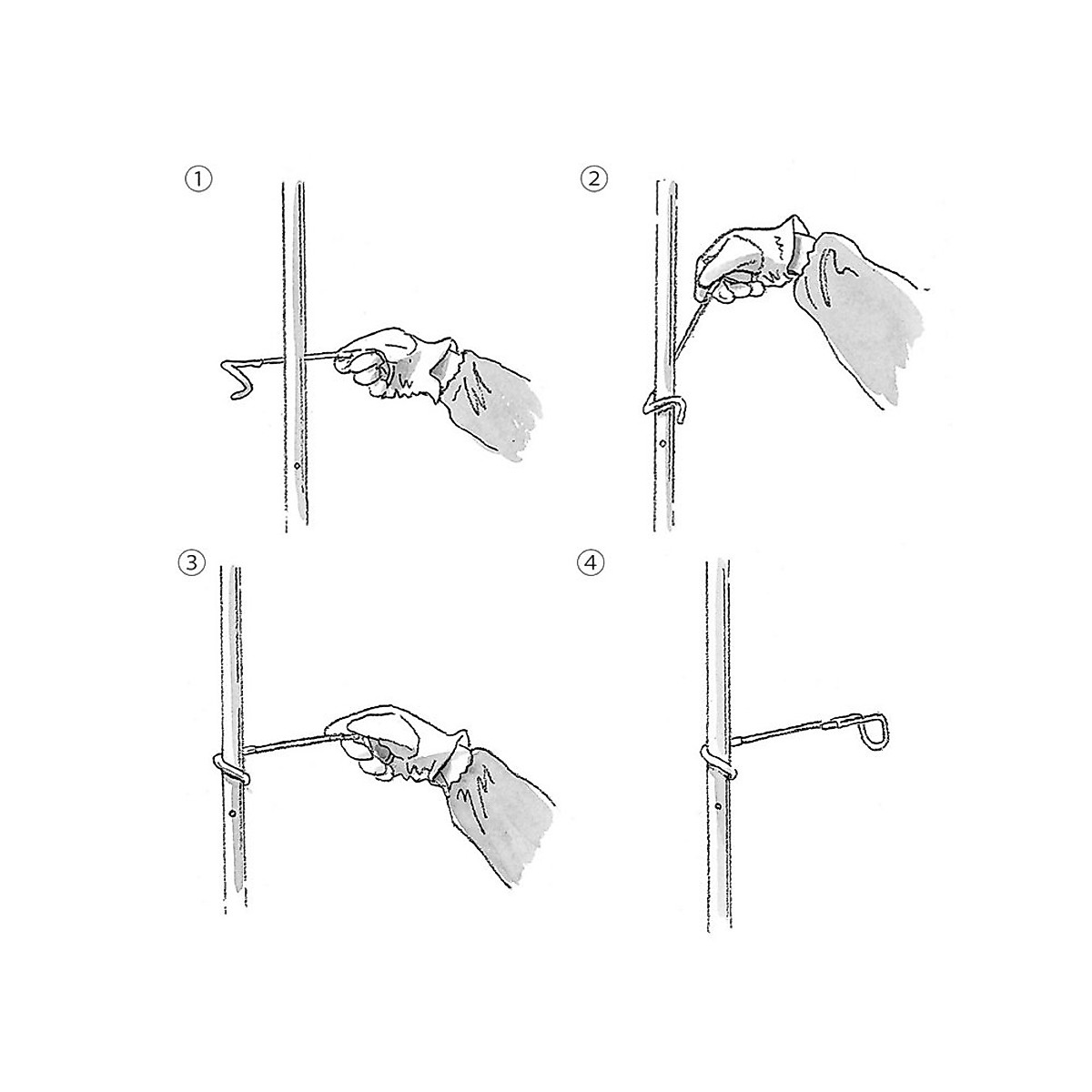 ①

②

③

④