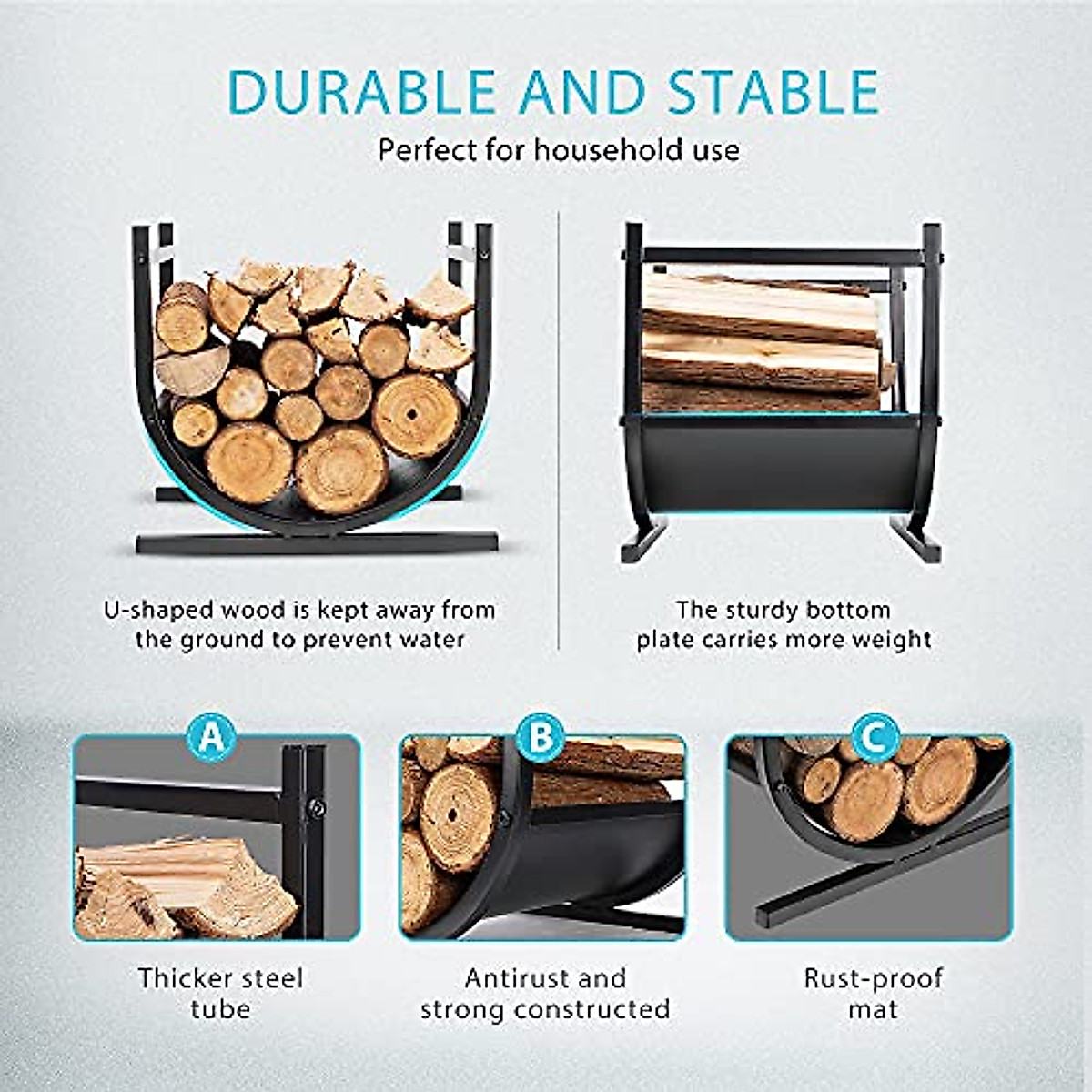 DURABLE AND STABLE
Perfect for household use

U-shaped wood is kept away from the ground to prevent water

The sturdy bottom plate carries more weight

A

Thicker steel tube

B

Antirust and strong constructed

C

Rust-proof mat