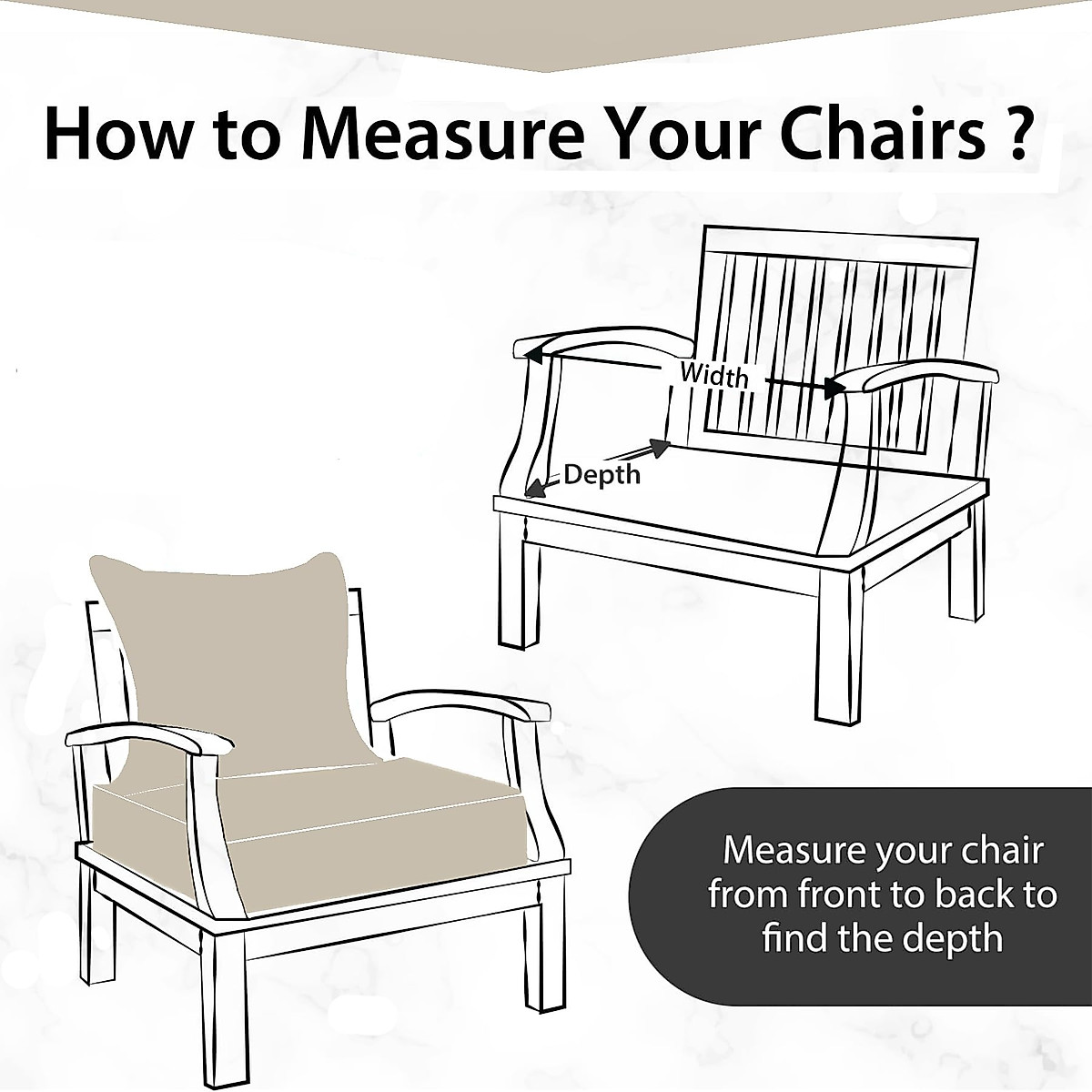 How to Measure Your Chairs ?

Width

Depth

Measure your chair from front to back to find the depth