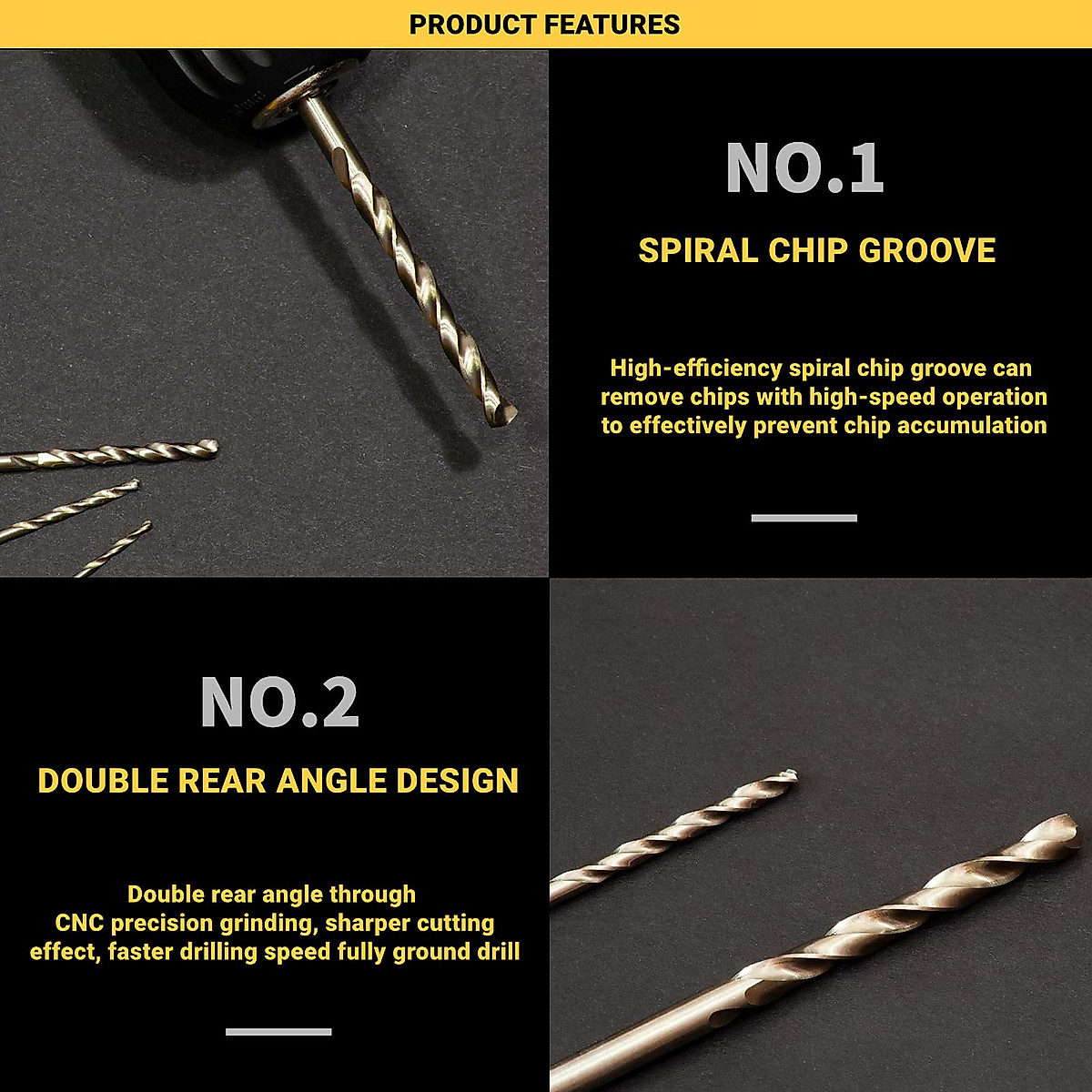 PRODUCT FEATURES

NO.1

SPIRAL CHIP GROOVE

High-efficiency spiral chip groove can remove chips with high-speed operation to effectively prevent chip accumulation

NO.2

DOUBLE REAR ANGLE DESIGN

Double rear angle through CNC precision grinding, sharper cutting effect, faster drilling speed fully ground drill