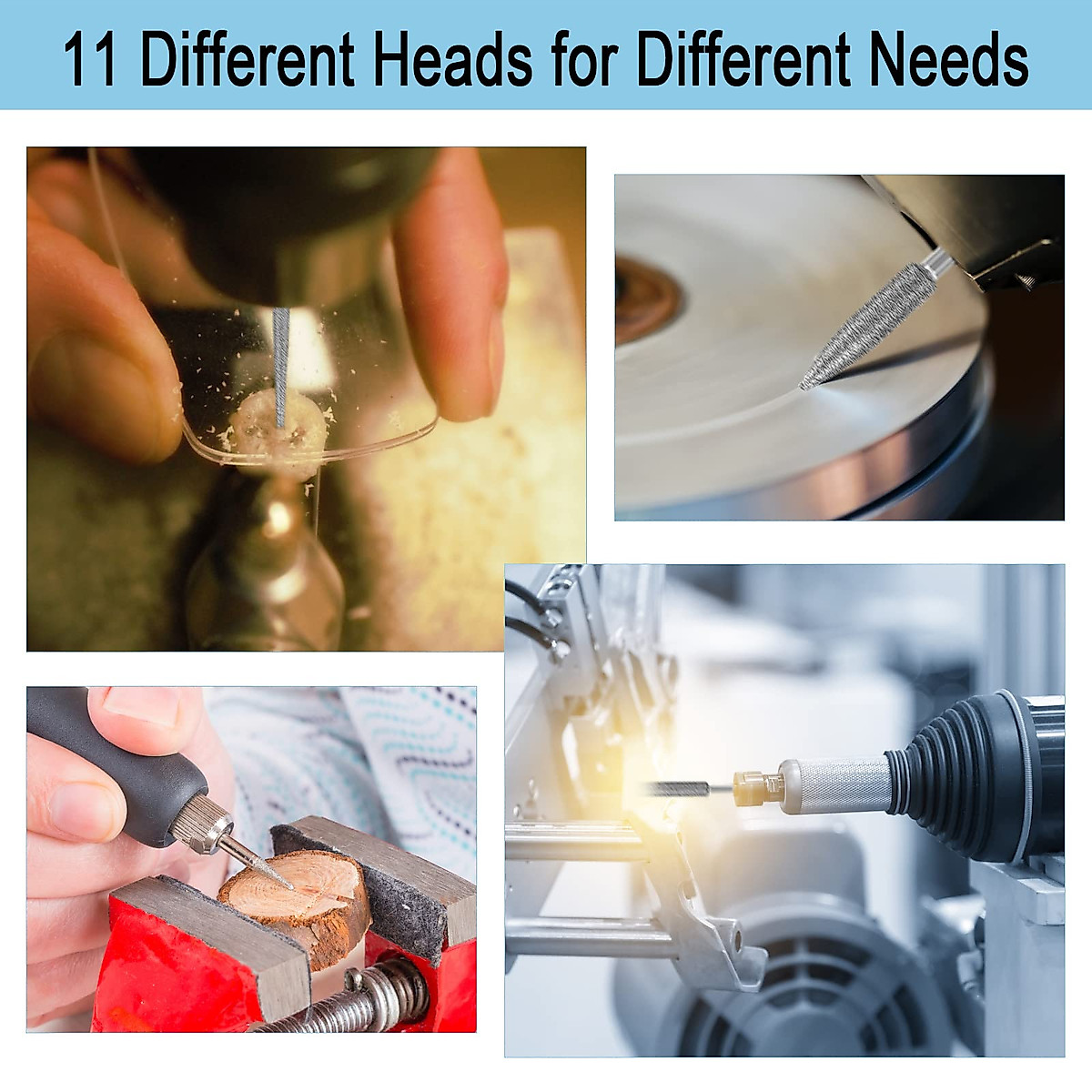 11 Different Heads for Different Needs