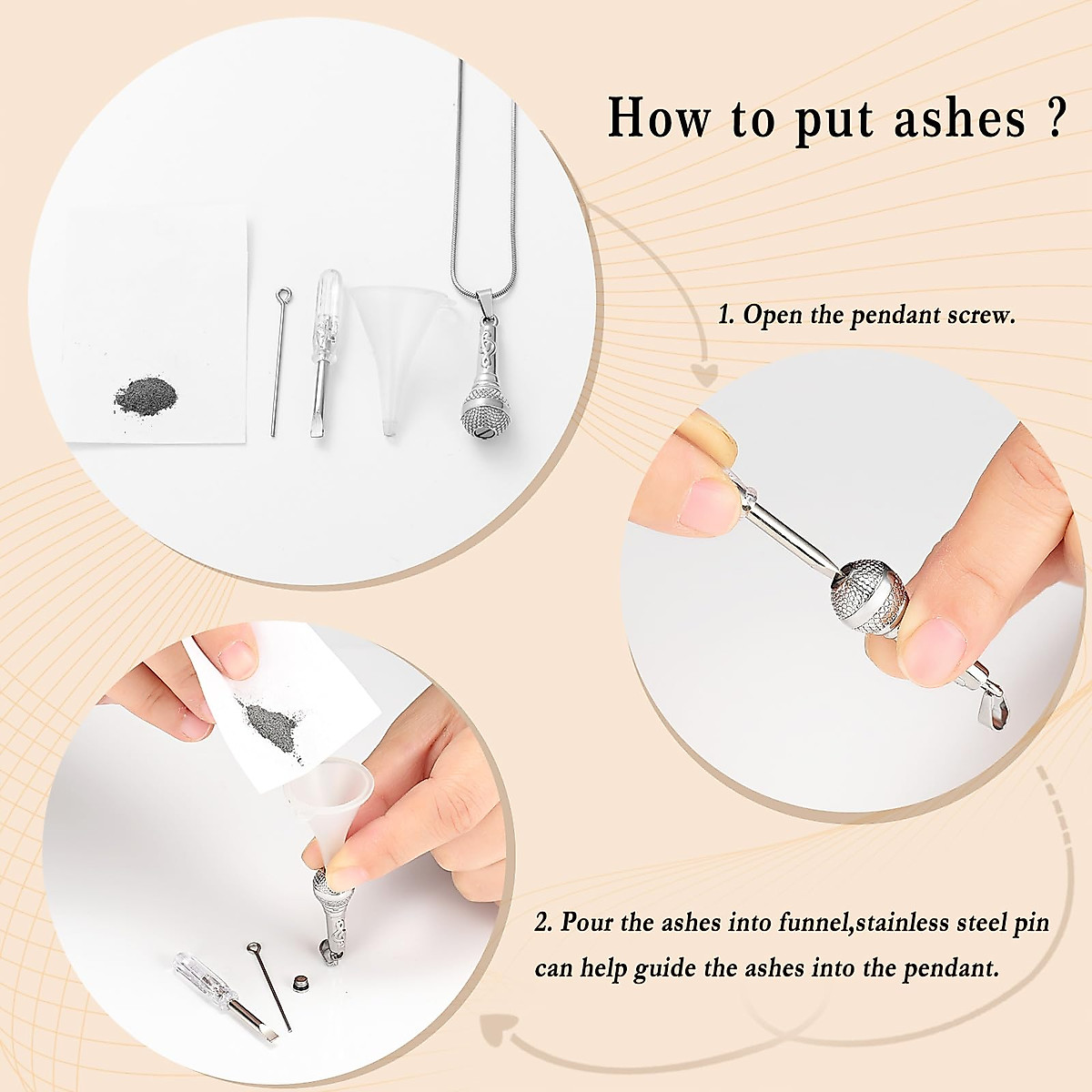 How to put ashes ?

1. Open the pendant screw.

2. Pour the ashes into funnel,stainless steel pin can help guide the ashes into the pendant.