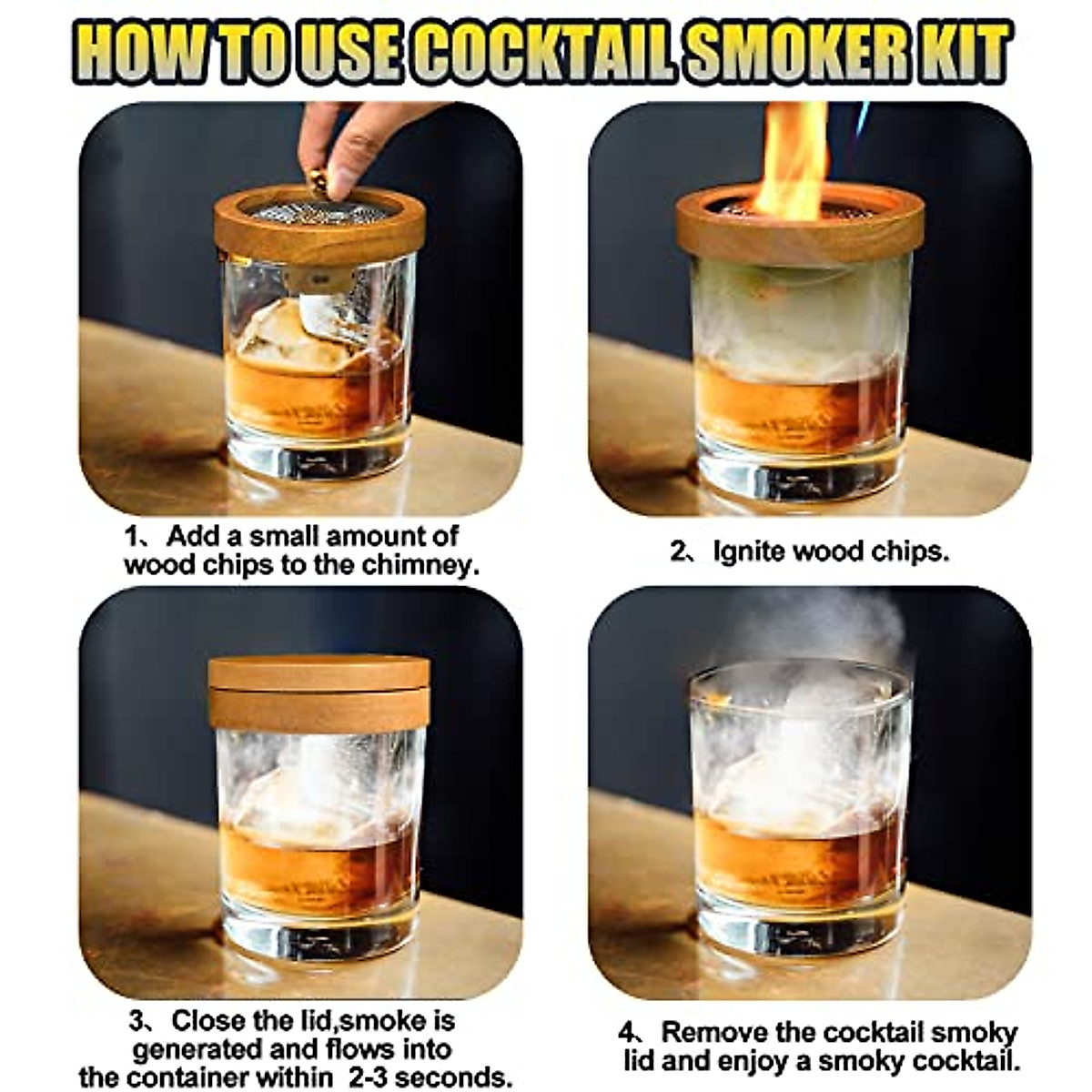 HOW TO USE COCKTAIL SMOKER KIT

1、Add a small amount of wood chips to the chimney.

2、Ignite wood chips.

3、Close the lid,smoke is generated and flows into the container within 2-3 seconds.

4、Remove the cocktail smoky lid and enjoy a smoky cocktail.