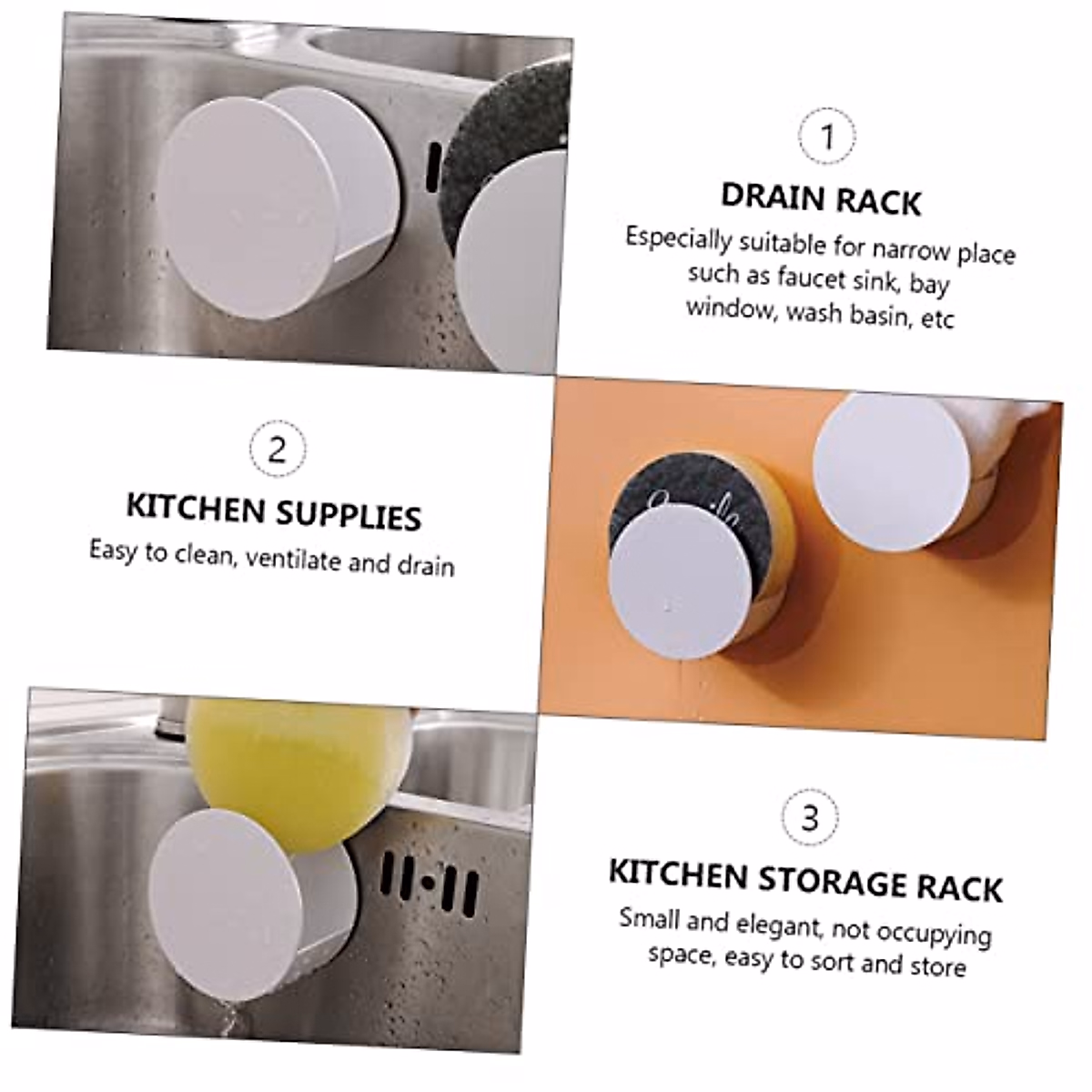 1

DRAIN RACK

Especially suitable for narrow place such as faucet sink, bay window, wash basin, etc

2

KITCHEN SUPPLIES

Easy to clean, ventilate and drain

3

KITCHEN STORAGE RACK

Small and elegant, not occupying space, easy to sort and store