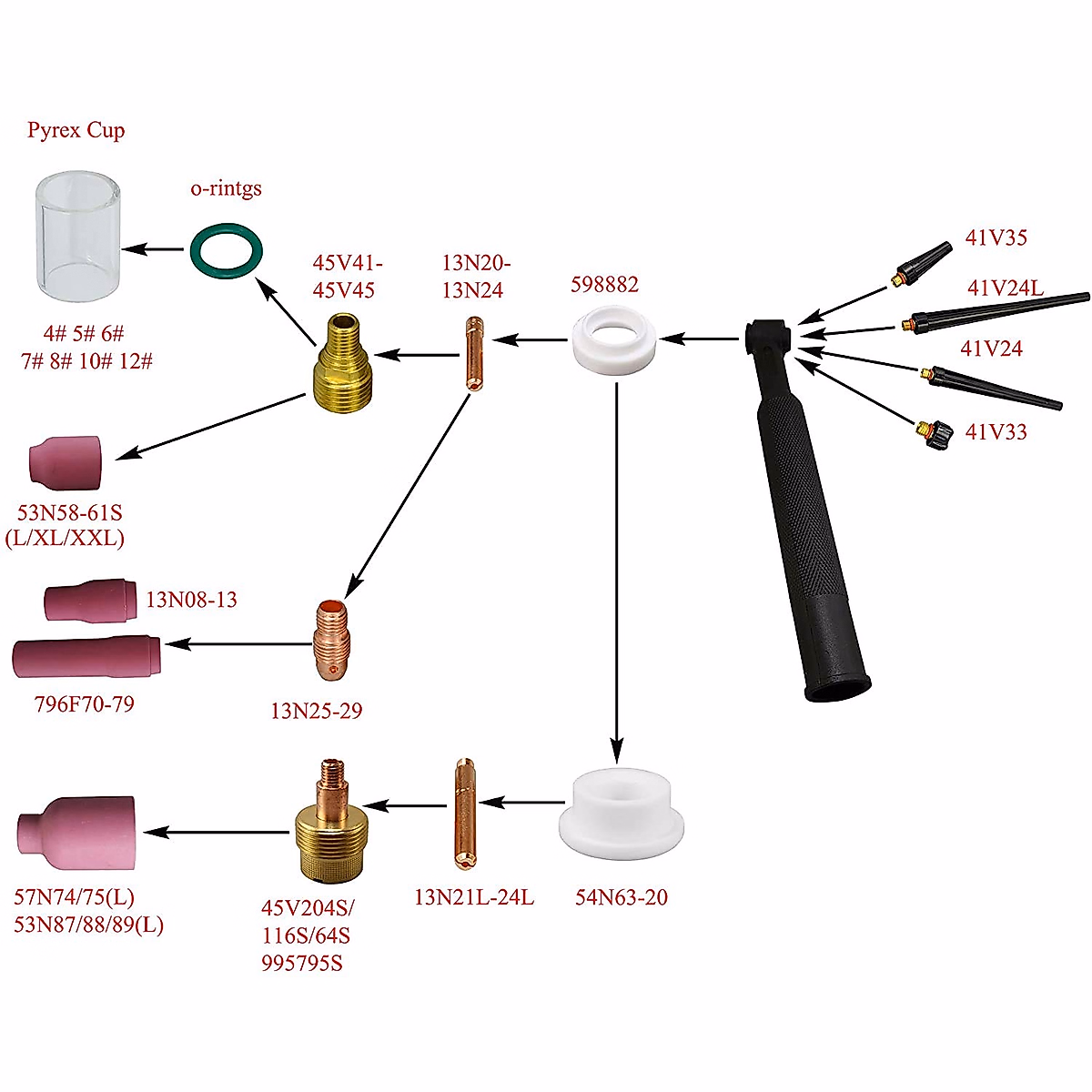 Pyrex Cup

o-rintgs

4# 5# 6#
7# 8# 10# 12#

45V41-
45V45

13N20-
13N24

598882

41V35

41V24L

41V24

41V33

53N58-61S
(L/XL/XXL)

13N08-13

796F70-79

13N25-29

57N74/75(L)
53N87/88/89(L)

45V204S/
116S/64S
995795S

13N21L-24L

54N63-20