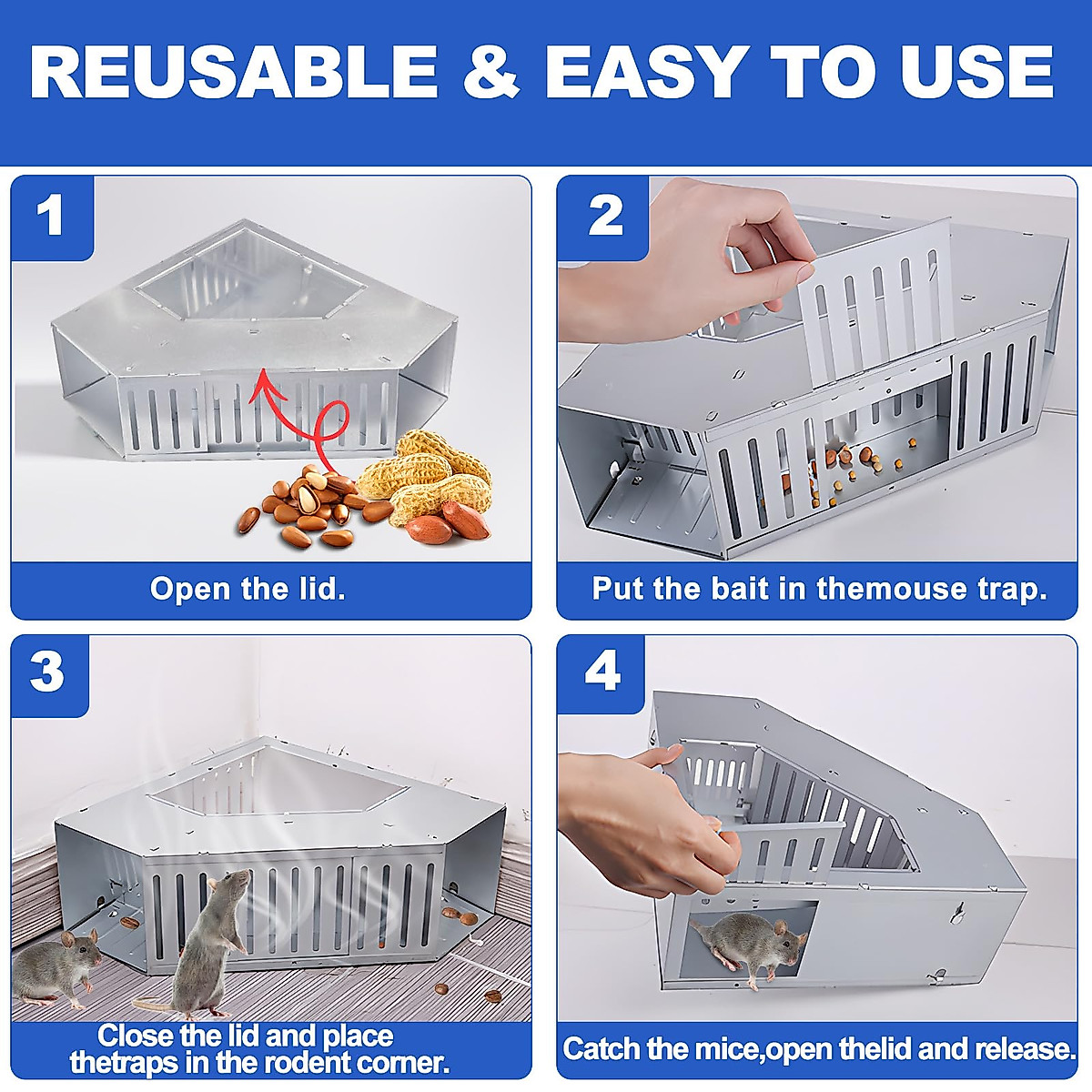 REUSABLE & EASY TO USE

1

Open the lid.

2

Put the bait in themouse trap.

3

Close the lid and place thetraps in the rodent corner.

4

Catch the mice,open thelid and release.