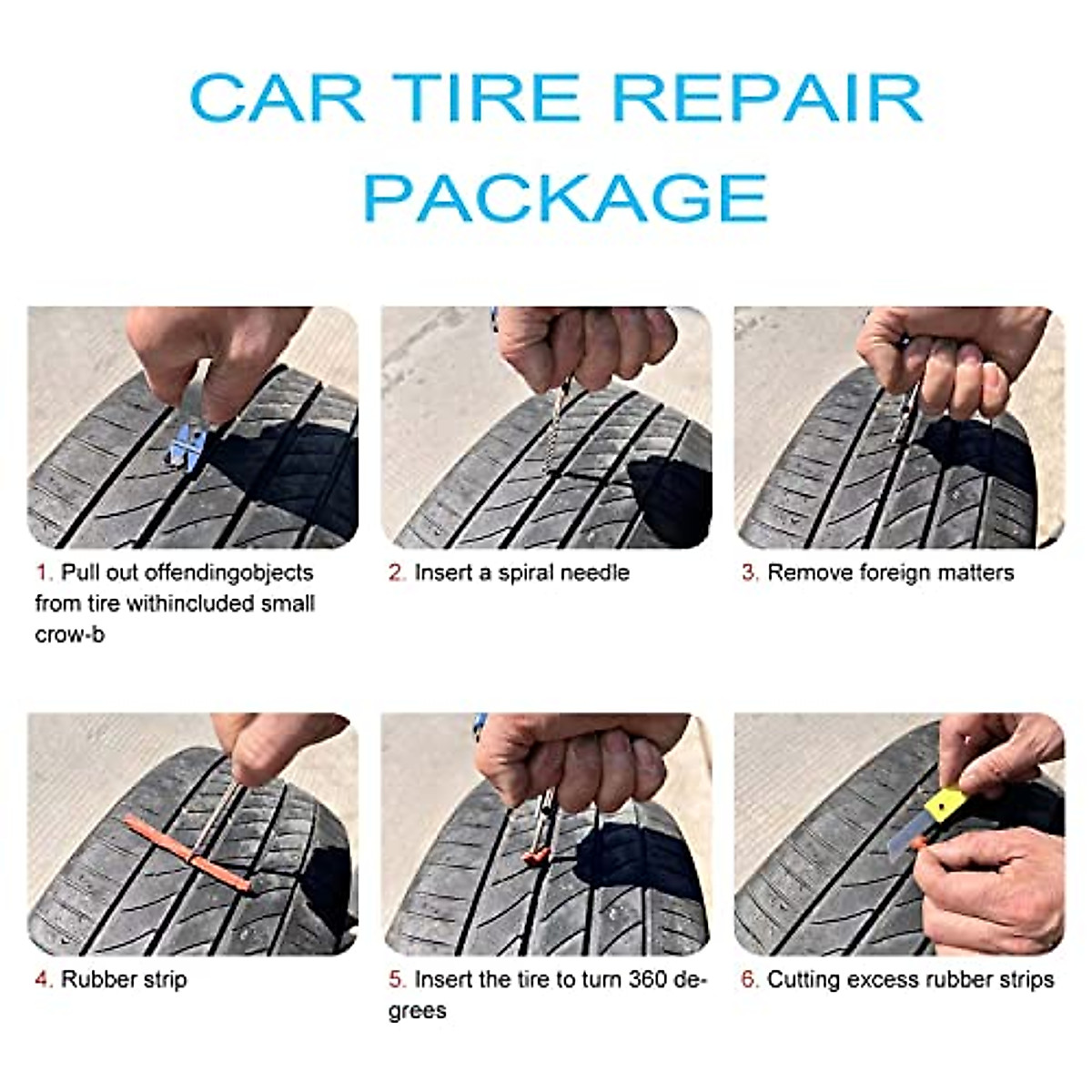 CAR TIRE REPAIR PACKAGE

1. Pull out offendingobjects from tire withincluded small crow-b

2. Insert a spiral needle

3. Remove foreign matters

4. Rubber strip

5. Insert the tire to turn 360 degrees

6. Cutting excess rubber strips