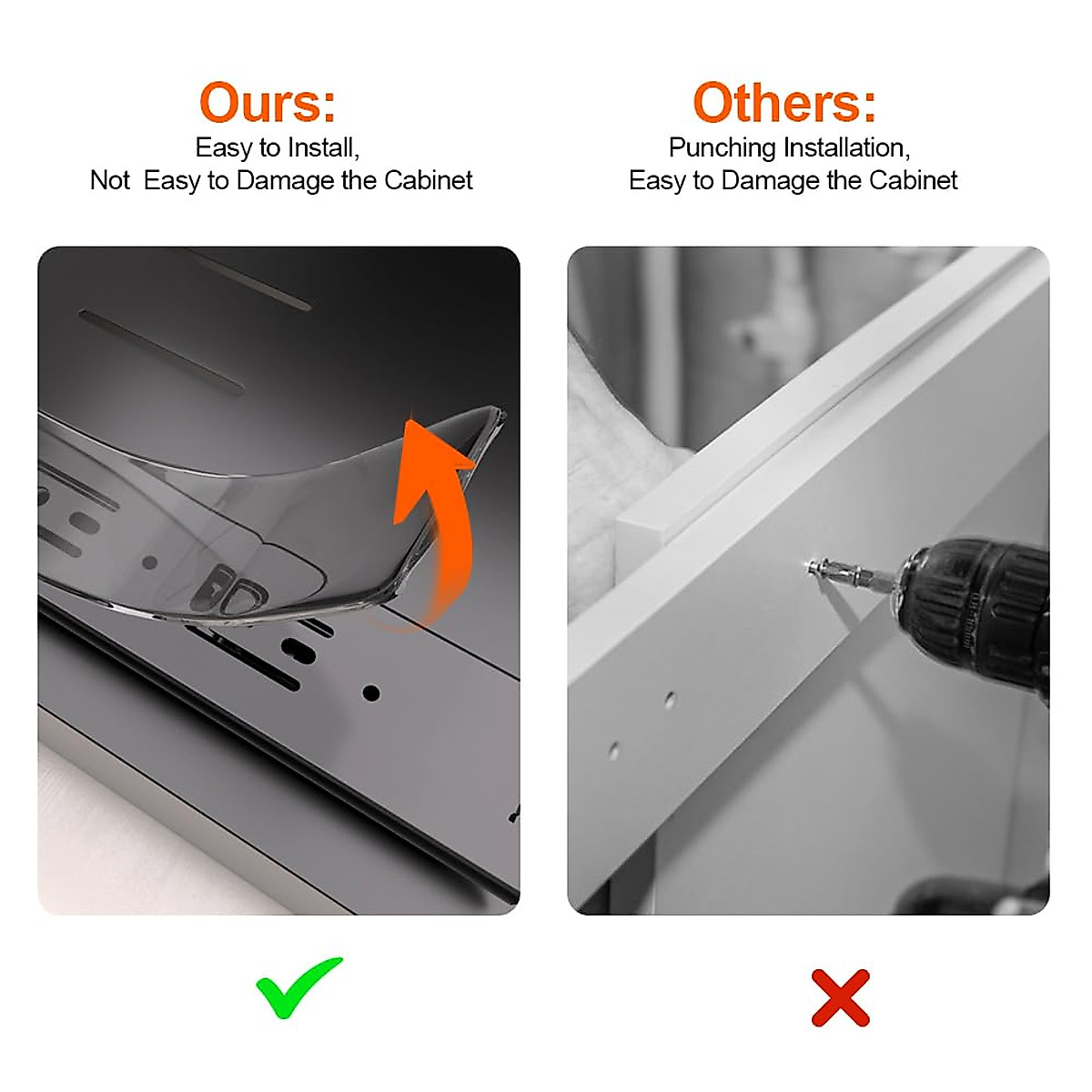 Ours:
Easy to Install,
Not Easy to Damage the Cabinet

Others:
Punching Installation,
Easy to Damage the Cabinet