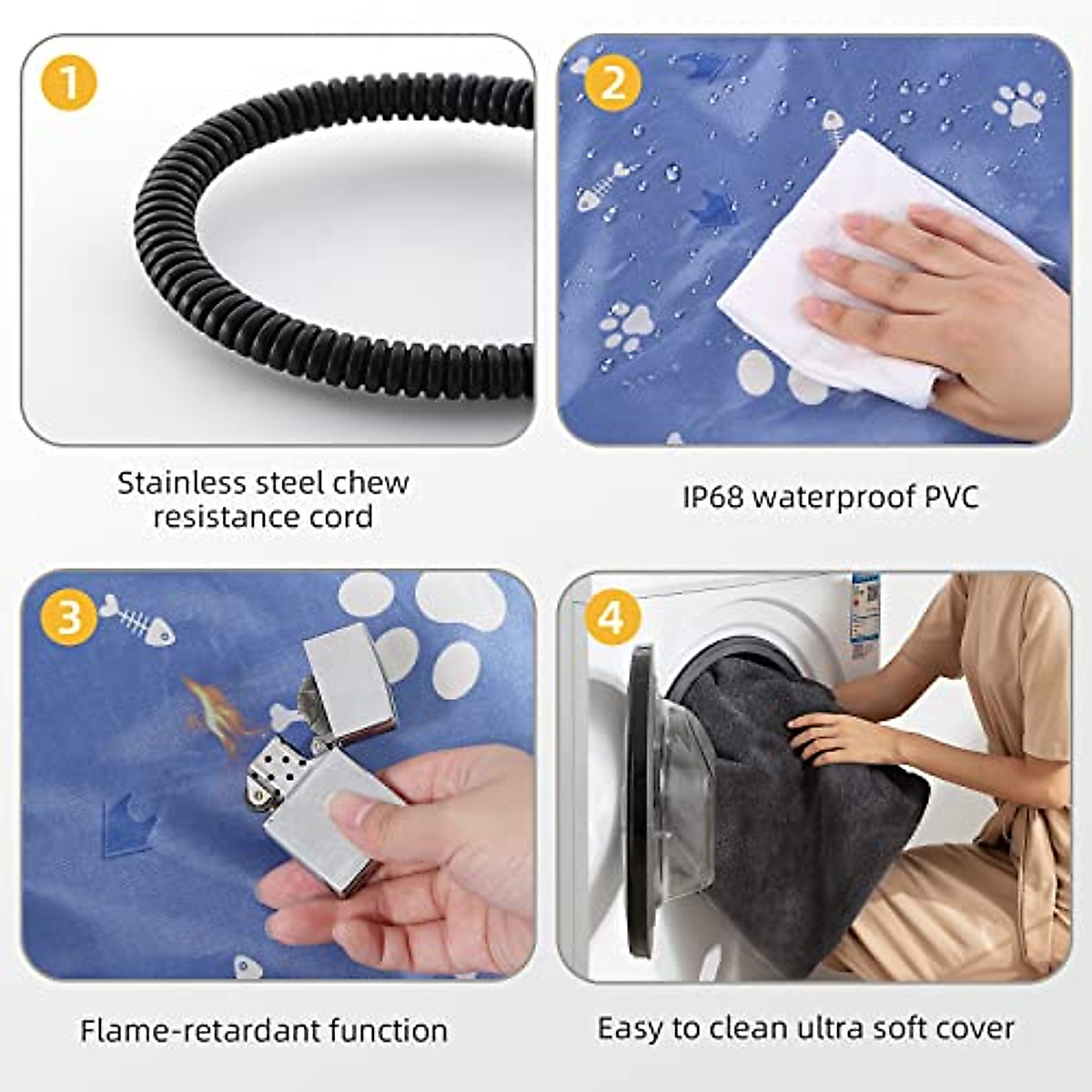 1

Stainless steel chew resistance cord

2

IP68 waterproof PVC

3

Flame-retardant function

4

Easy to clean ultra soft cover