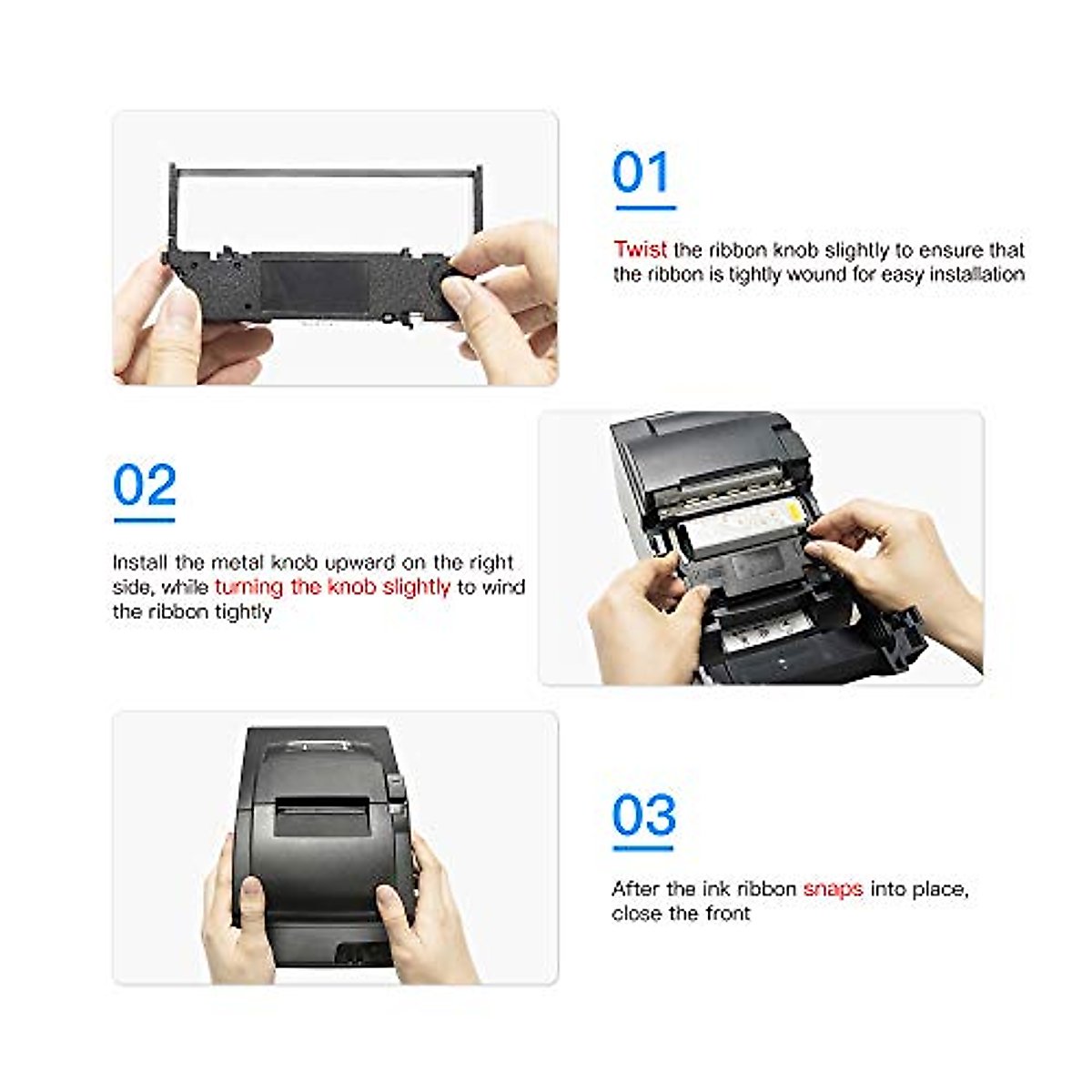 01

Twist the ribbon knob slightly to ensure that the ribbon is tightly wound for easy installation

02

Install the metal knob upward on the right side, while turning the knob slightly to wind the ribbon tightly

03

After the ink ribbon snaps into place, close the front