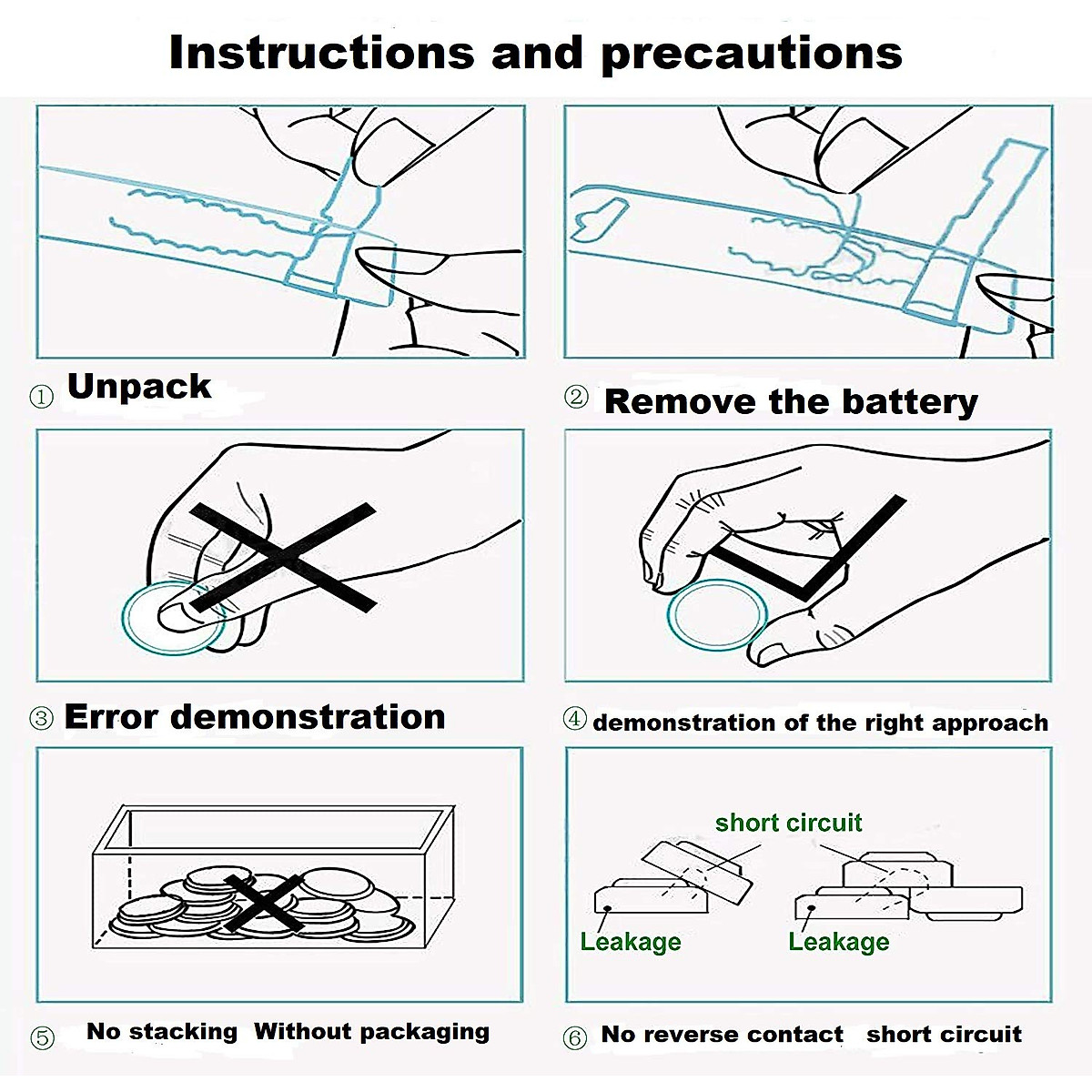 Instructions and precautions

① Unpack

② Remove the battery

③ Error demonstration

④ demonstration of the right approach

short circuit

Leakage

Leakage

⑤ No stacking Without packaging

⑥ No reverse contact short circuit