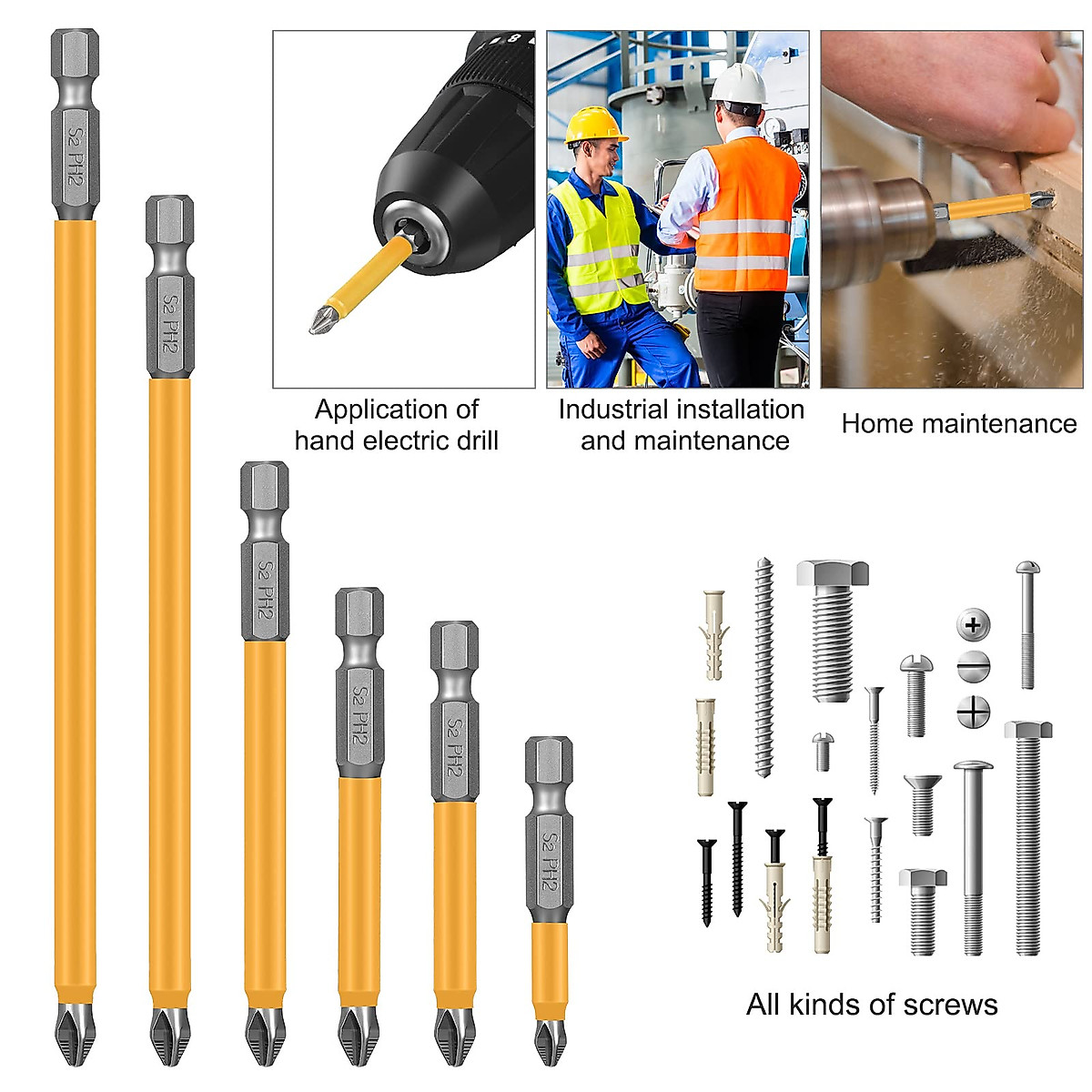 S2 PH2

S2 PH2

S2 PH2

S2 PH2

S2 PH2

S2 PH2

Application of hand electric drill

Industrial installation and maintenance

Home maintenance

All kinds of screws