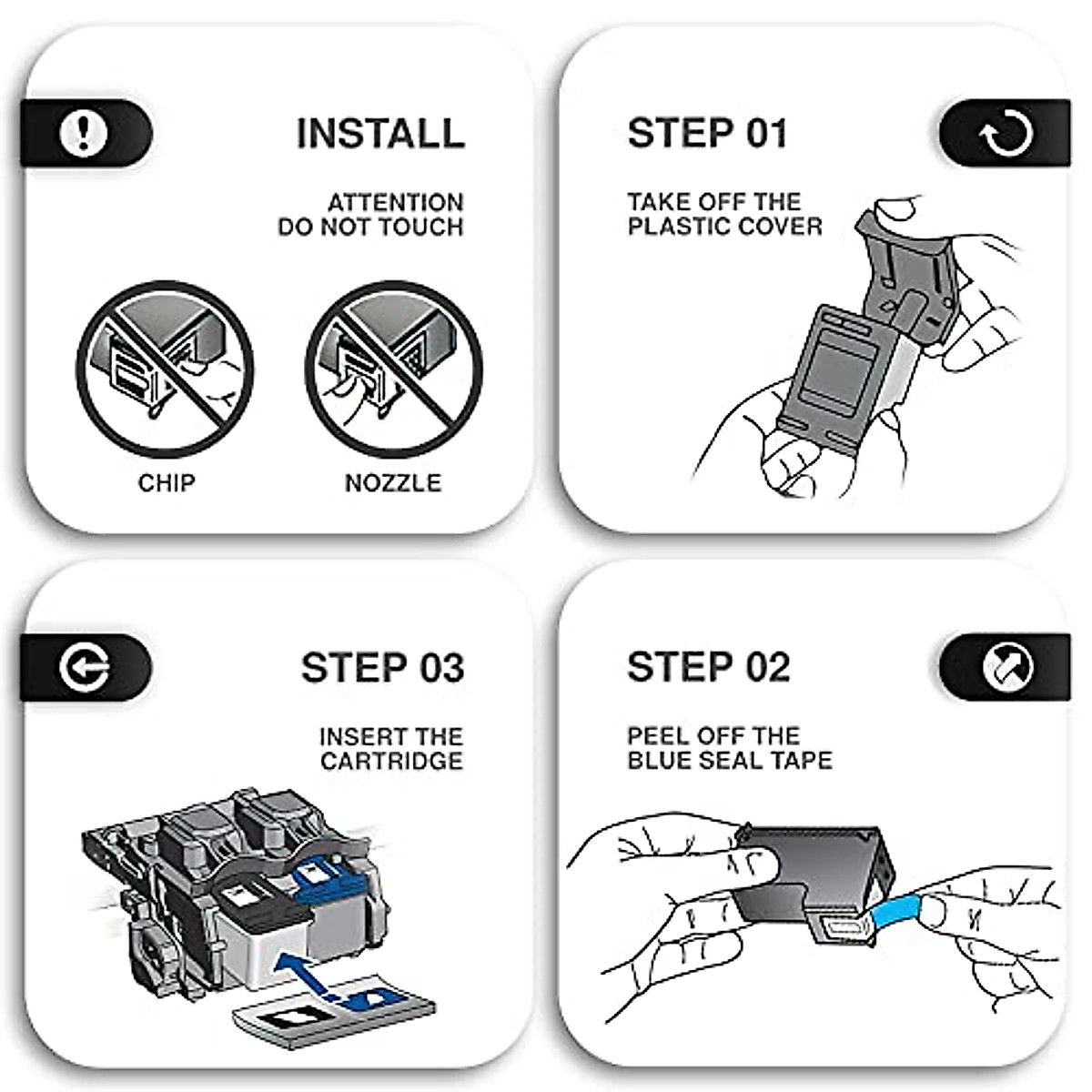 INSTALL

ATTENTION
DO NOT TOUCH

CHIP

NOZZLE

STEP 01

TAKE OFF THE
PLASTIC COVER

STEP 03

INSERT THE
CARTRIDGE

STEP 02

PEEL OFF THE
BLUE SEAL TAPE