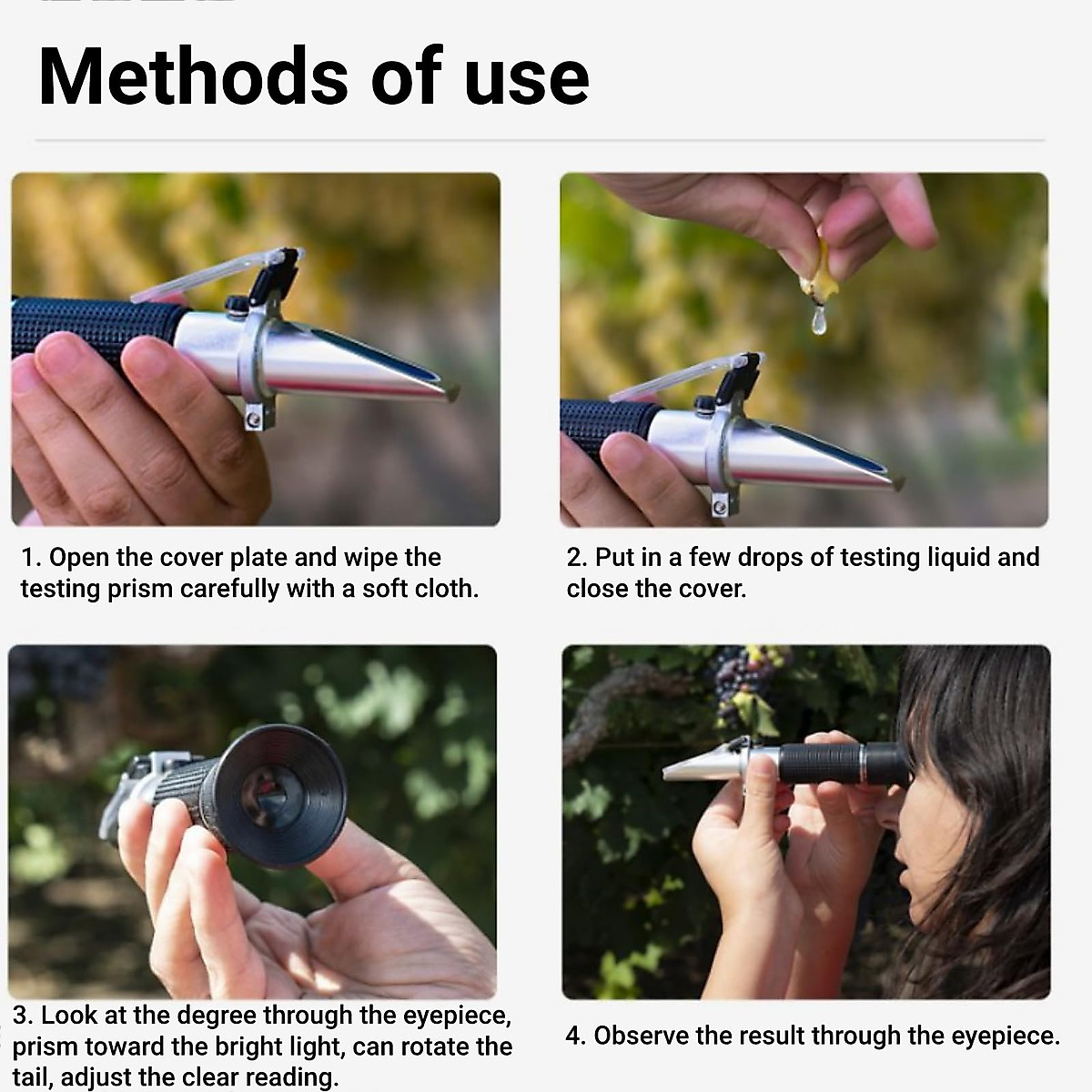 Methods of use

1. Open the cover plate and wipe the testing prism carefully with a soft cloth.

2. Put in a few drops of testing liquid and close the cover.

3. Look at the degree through the eyepiece, prism toward the bright light, can rotate the tail, adjust the clear reading.

4. Observe the result through the eyepiece.