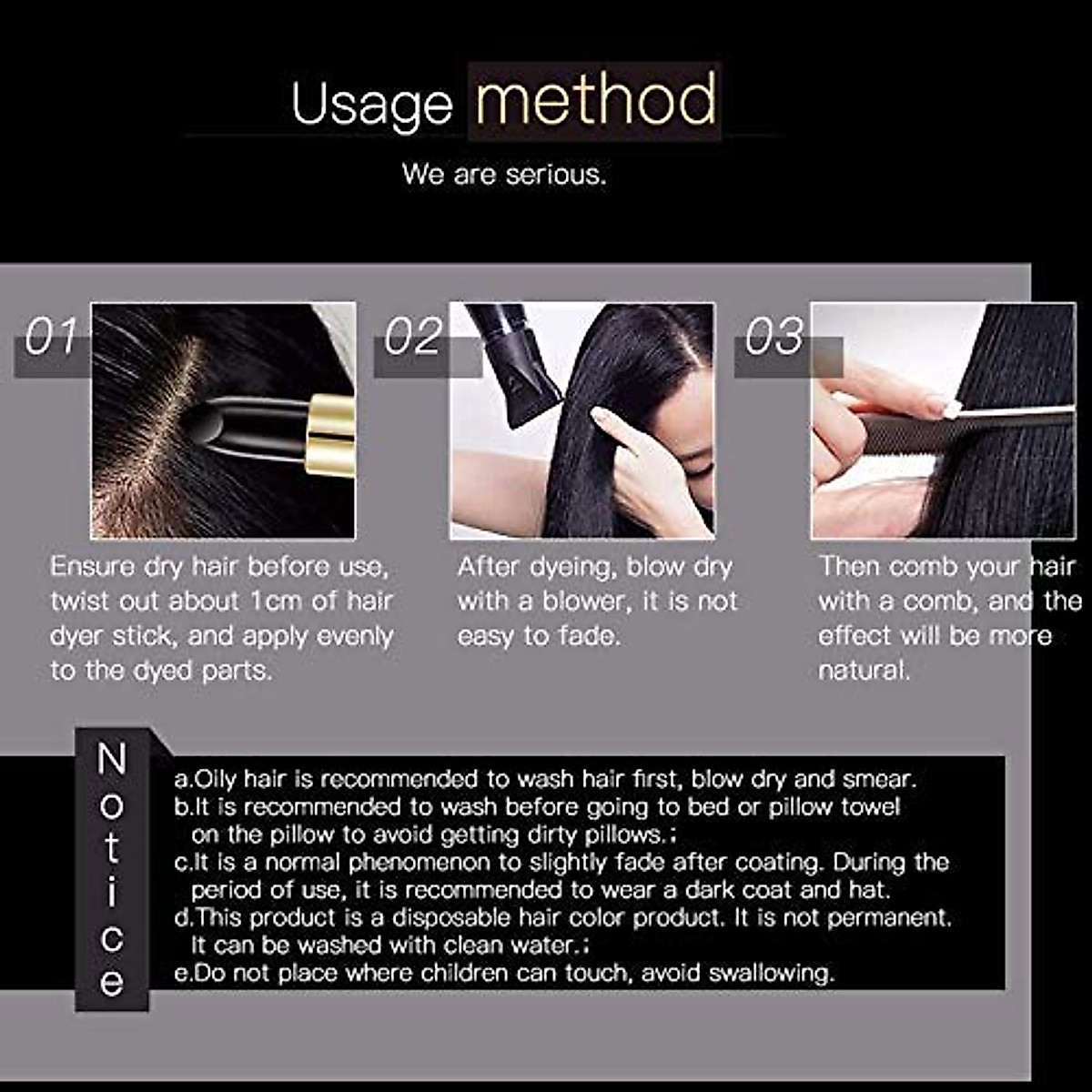 Usage method

We are serious.

01

Ensure dry hair before use, twist out about 1cm of hair dyer stick, and apply evenly to the dyed parts.

02

After dyeing, blow dry with a blower, it is not easy to fade.

03

Then comb your hair with a comb, and the effect will be more natural.

Notice

a.Oily hair is recommended to wash hair first, blow dry and smear.
b.It is recommended to wash before going to bed or pillow towel on the pillow to avoid getting dirty pillows.;
c.It is a normal phenomenon to slightly fade after coating. During the period of use, it is recommended to wear a dark coat and hat.
d.This product is a disposable hair color product. It is not permanent. It can be washed with clean water.;
e.Do not place where children can touch, avoid swallowing.