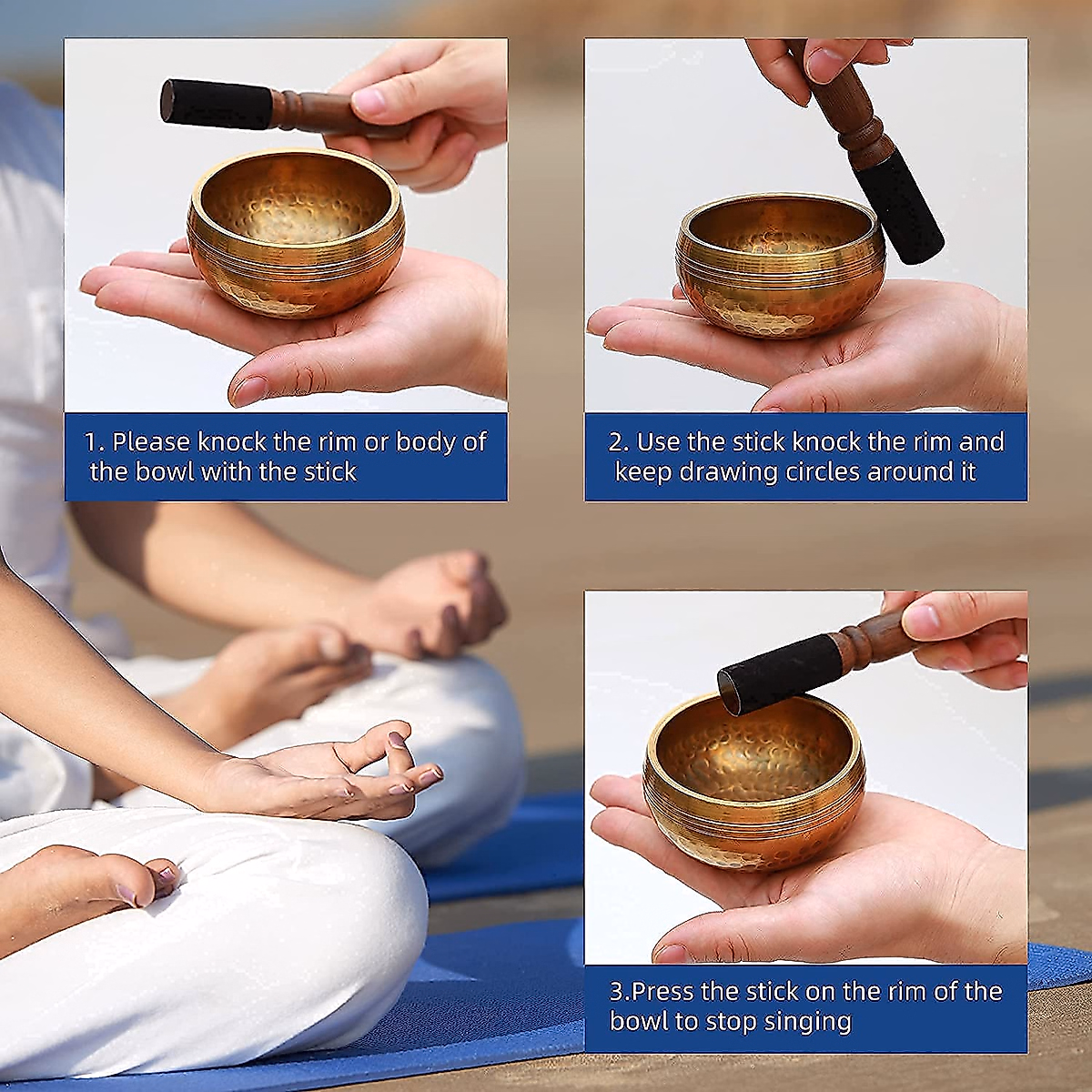 1. Please knock the rim or body of the bowl with the stick

2. Use the stick knock the rim and keep drawing circles around it

3.Press the stick on the rim of the bowl to stop singing