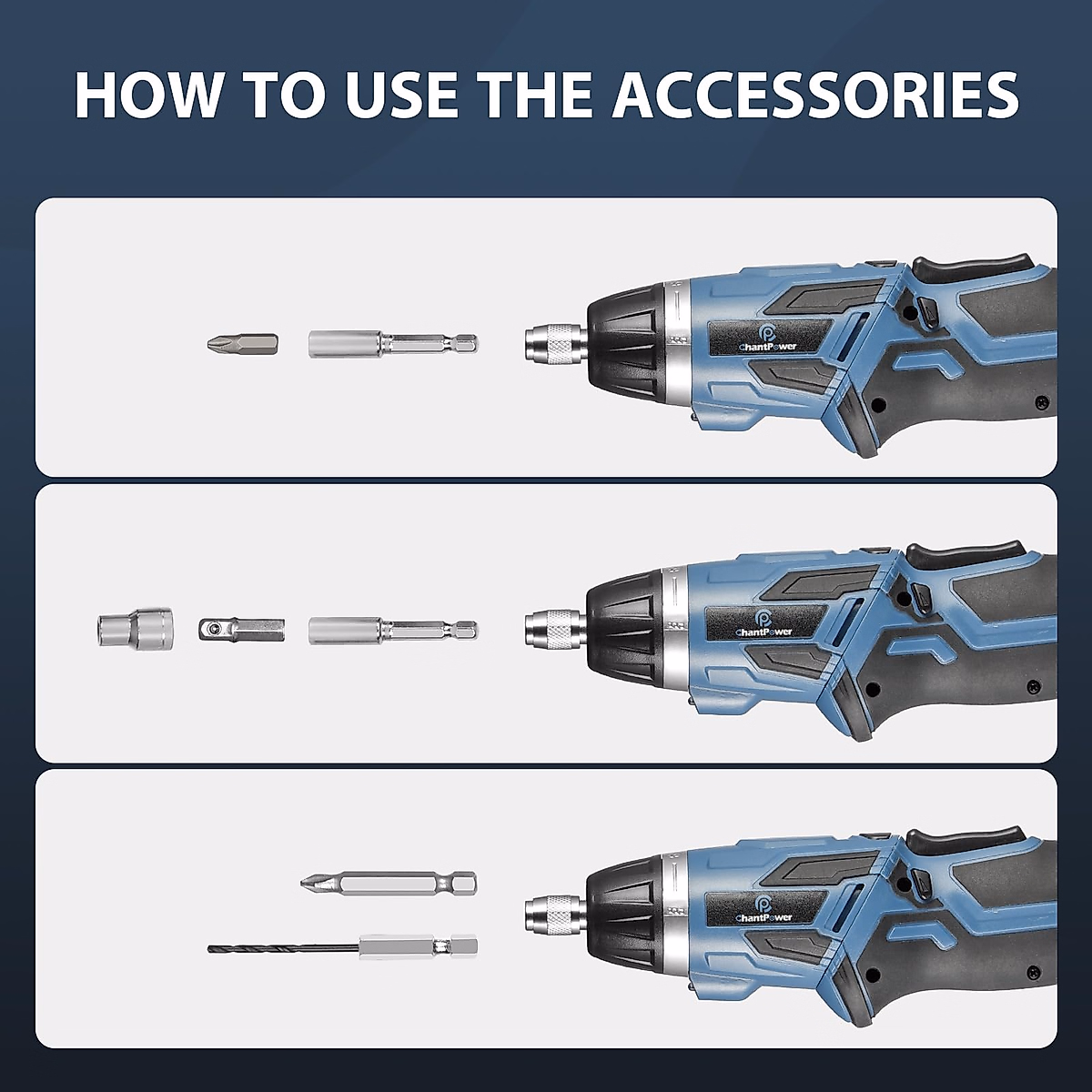 HOW TO USE THE ACCESSORIES

ChantPower

ChantPower

ChantPower