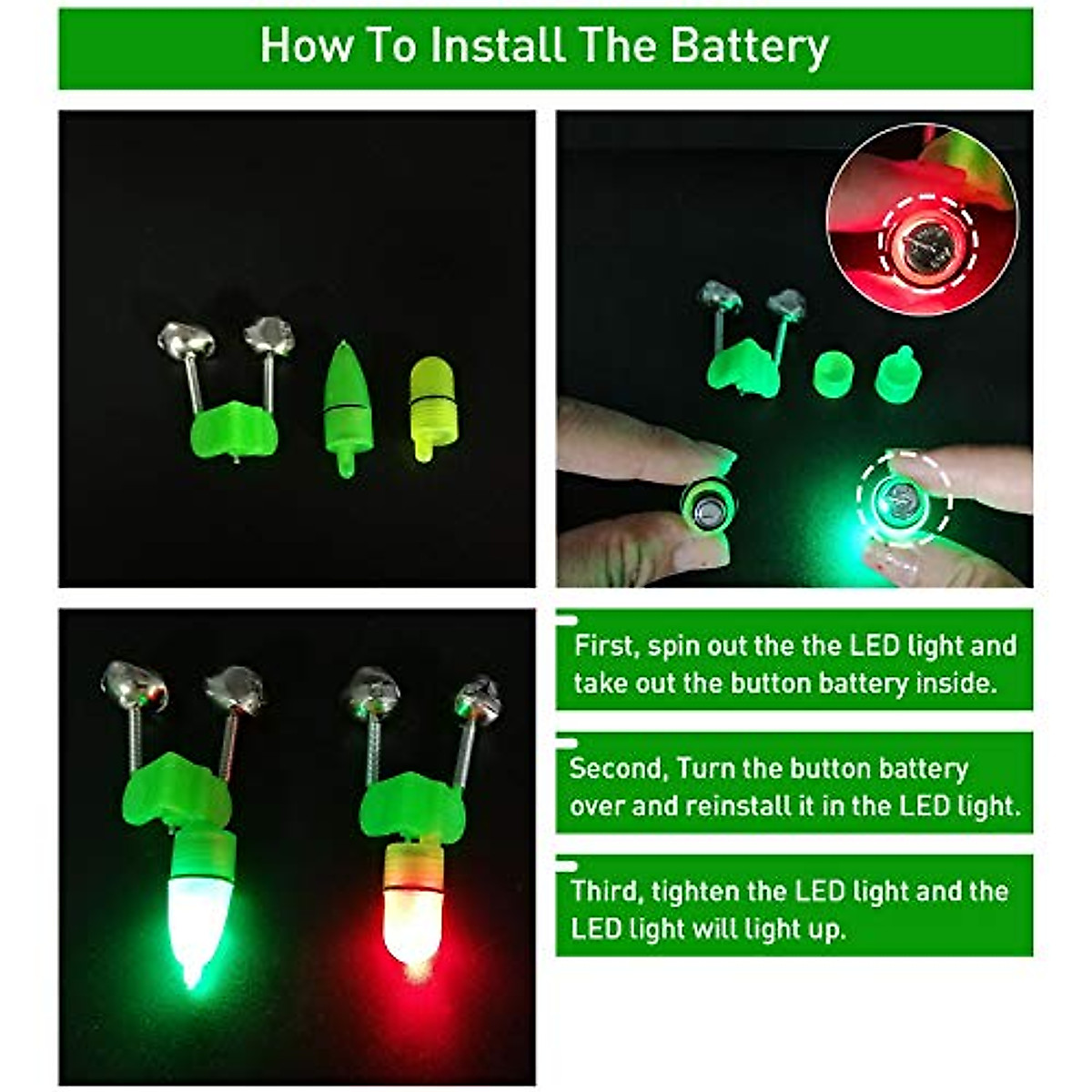 How To Install The Battery

First, spin out the the LED light and take out the button battery inside.

Second, Turn the button battery over and reinstall it in the LED light.

Third, tighten the LED light and the LED light will light up.