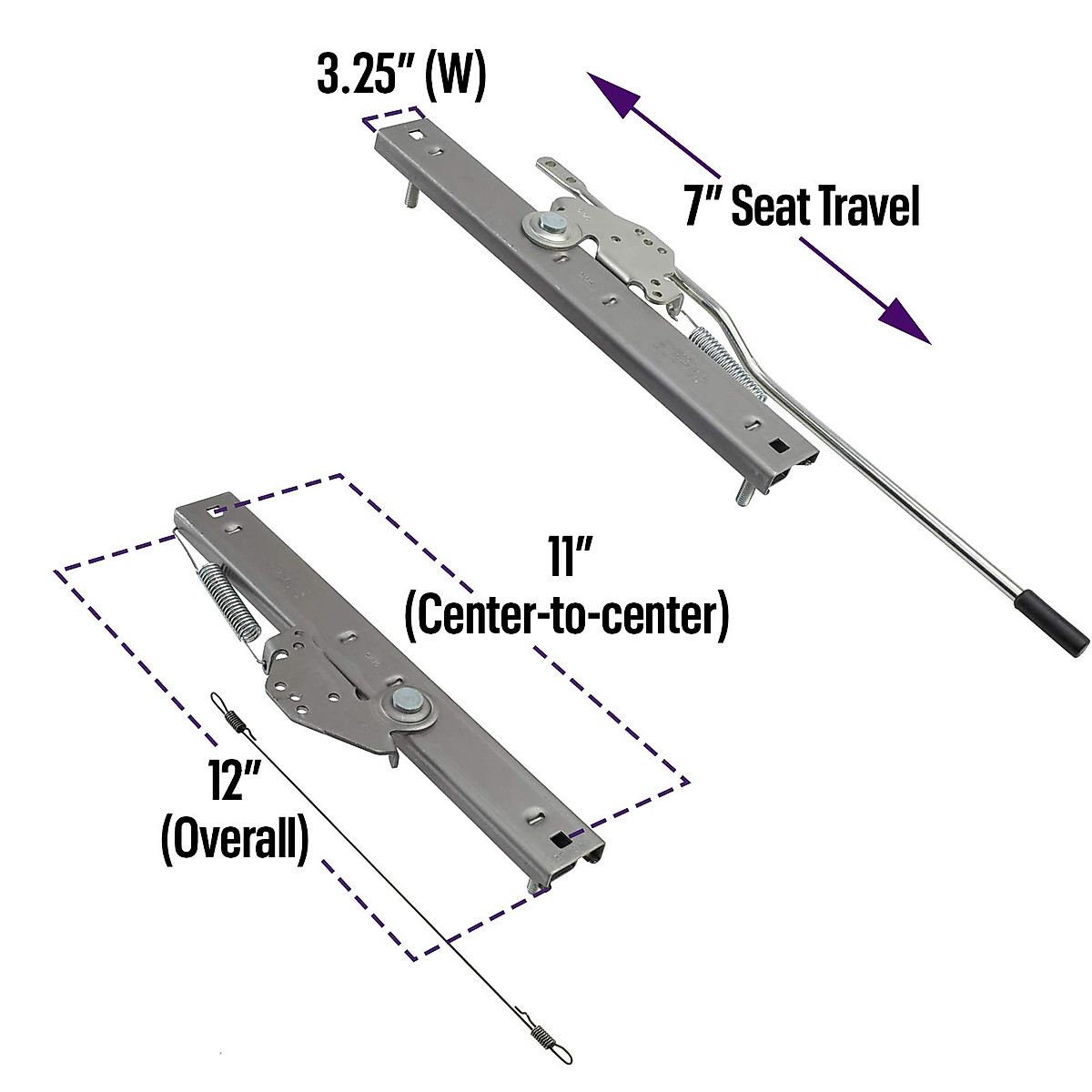 3.25" (W)

7" Seat Travel

11"
(Center-to-center)

12"
(Overall)