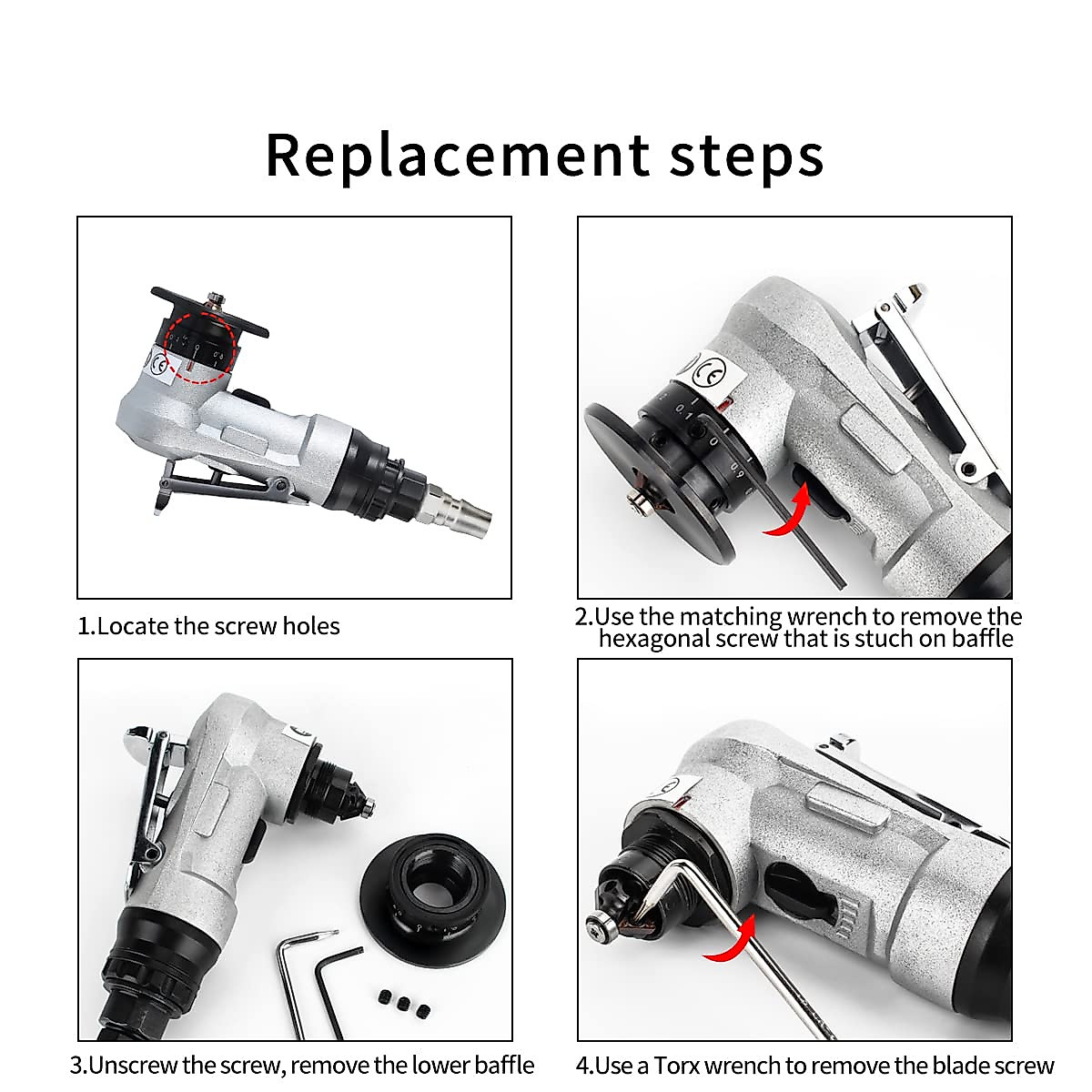 Replacement steps

1.Locate the screw holes

2.Use the matching wrench to remove the hexagonal screw that is stuch on baffle

3.Unscrew the screw, remove the lower baffle

4.Use a Torx wrench to remove the blade screw