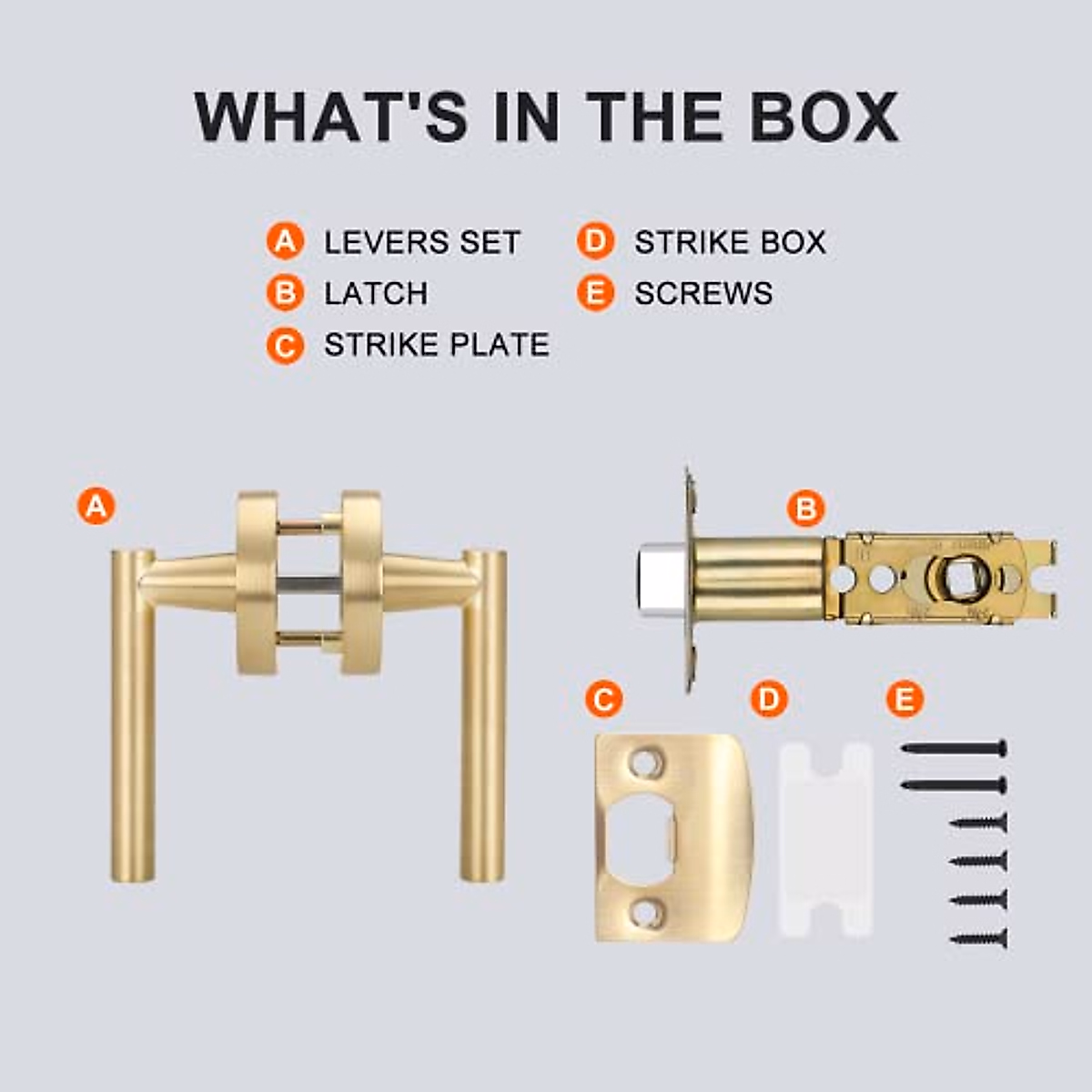 WHAT'S IN THE BOX

A LEVERS SET
B LATCH
C STRIKE PLATE
D STRIKE BOX
E SCREWS

A

B

C

D

E