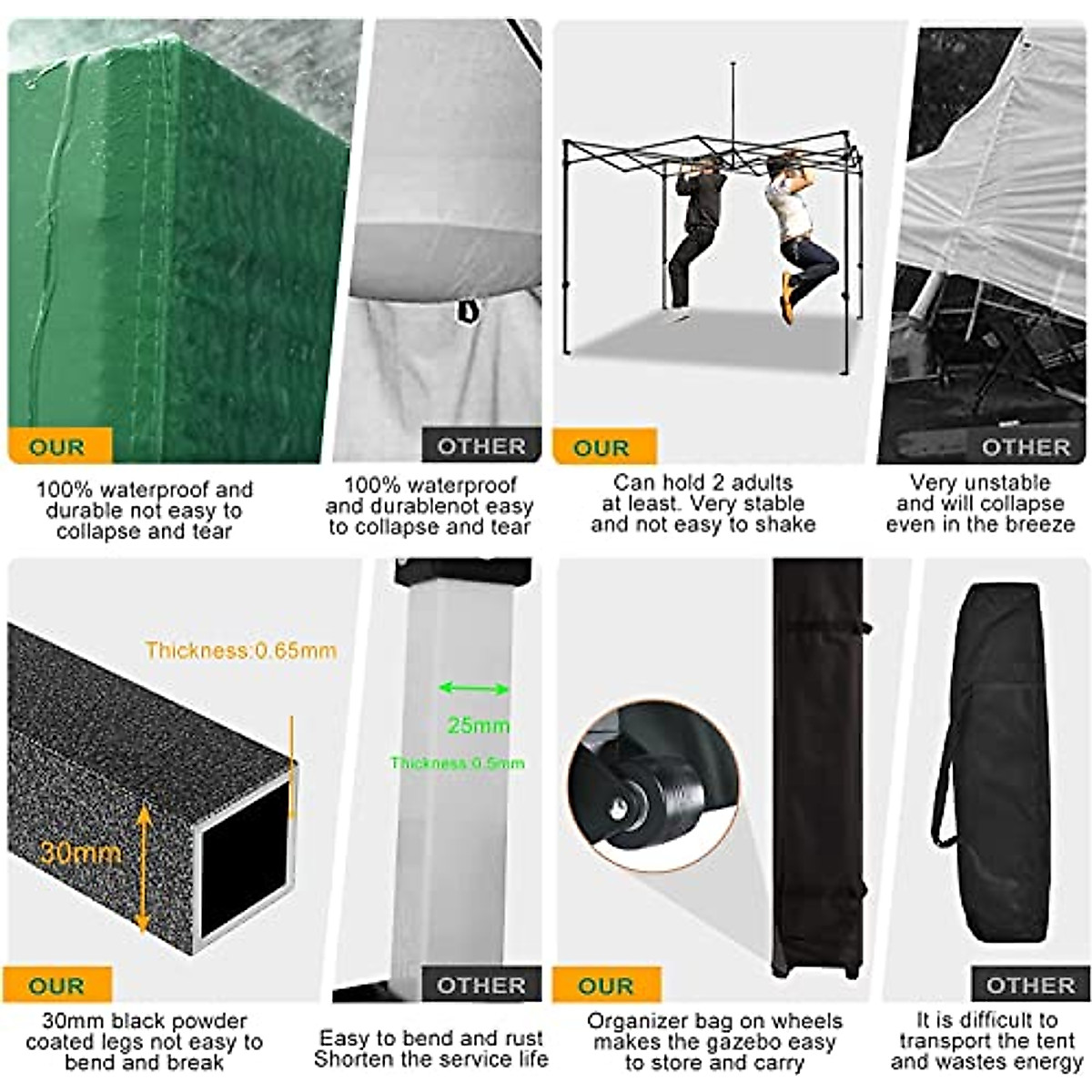 OUR

100% waterproof and durable not easy to collapse and tear

OTHER

100% waterproof and durablenot easy to collapse and tear

OUR

Can hold 2 adults at least. Very stable and not easy to shake

OTHER

Very unstable and will collapse even in the breeze

Thickness:0.65mm

30mm

OUR

30mm black powder coated legs not easy to bend and break

25mm

Thickness:0.5mm

OTHER

Easy to bend and rust Shorten the service life

OUR

Organizer bag on wheels makes the gazebo easy to store and carry

OTHER

It is difficult to transport the tent and wastes energy