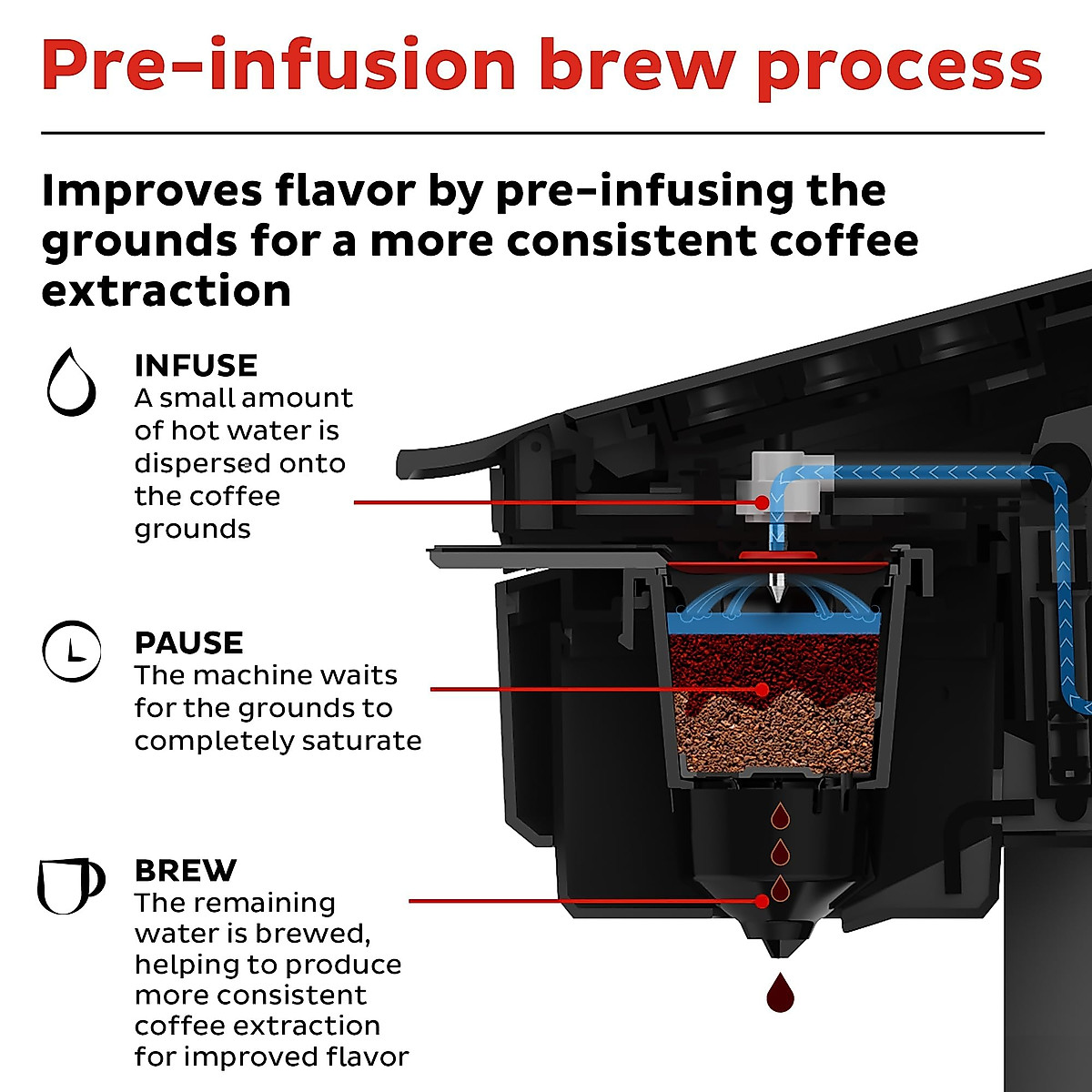 Pre-infusion brew process

Improves flavor by pre-infusing the grounds for a more consistent coffee extraction

INFUSE
A small amount of hot water is dispersed onto the coffee grounds

PAUSE
The machine waits for the grounds to completely saturate

BREW
The remaining water is brewed, helping to produce more consistent coffee extraction for improved flavor