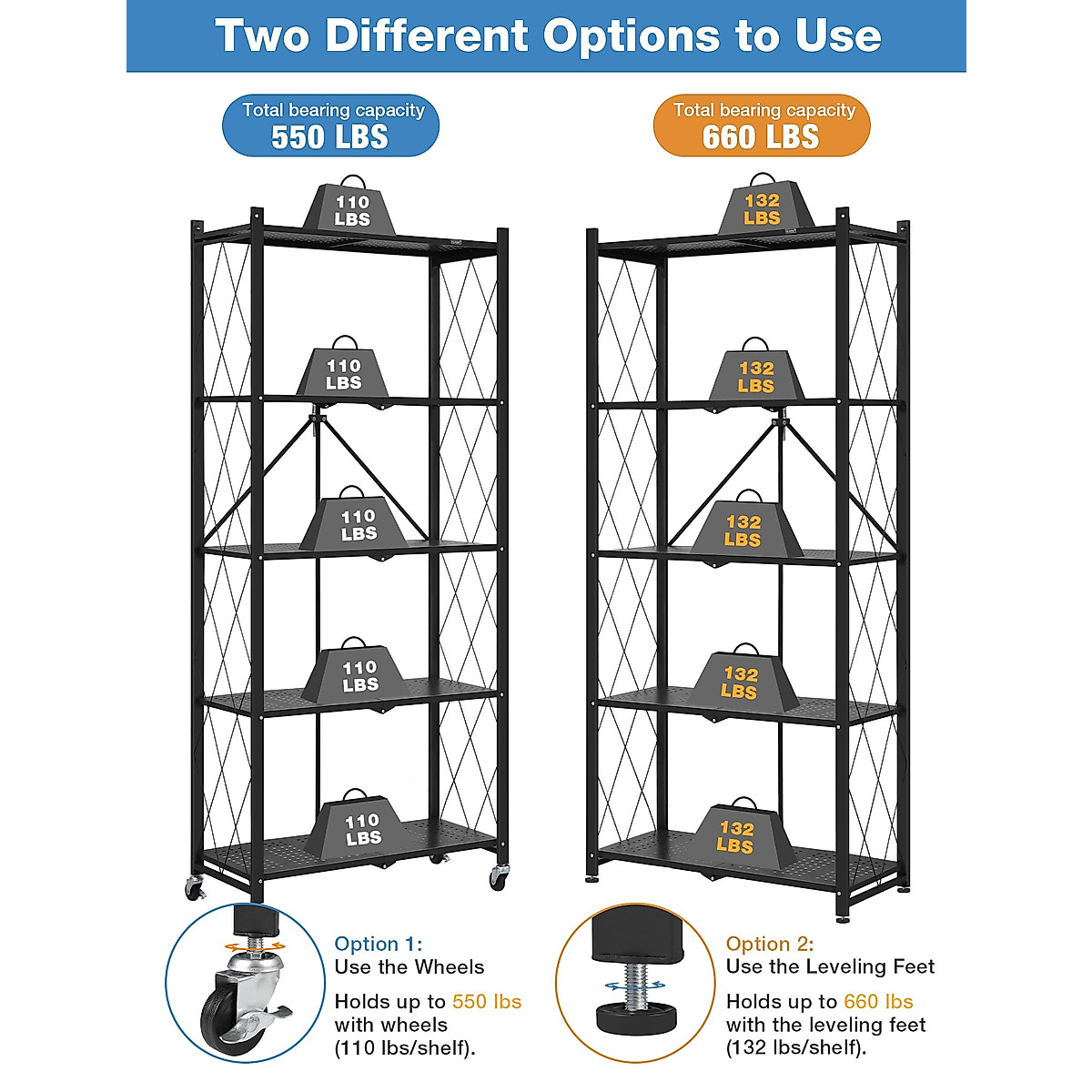 Two Different Options to Use

Total bearing capacity
550 LBS

110 LBS

110 LBS

110 LBS

110 LBS

110 LBS

Option 1:
Use the Wheels

Holds up to 550 lbs with wheels (110 lbs/shelf).

Total bearing capacity
660 LBS

132 LBS

132 LBS

132 LBS

132 LBS

132 LBS

Option 2:
Use the Leveling Feet

Holds up to 660 lbs with the leveling feet (132 lbs/shelf).