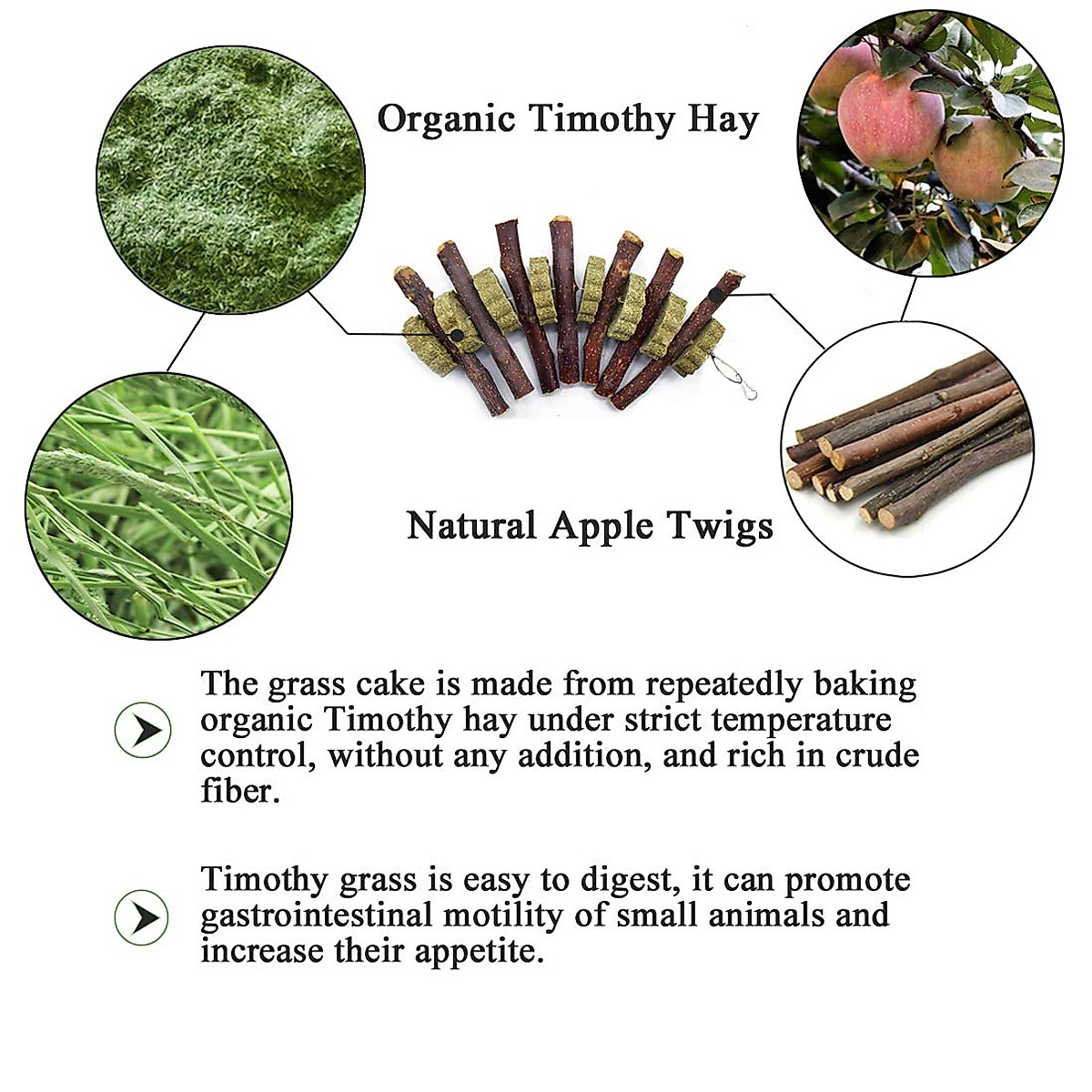 Organic Timothy Hay

Natural Apple Twigs

The grass cake is made from repeatedly baking organic Timothy hay under strict temperature control, without any addition, and rich in crude fiber.

Timothy grass is easy to digest, it can promote gastrointestinal motility of small animals and increase their appetite.