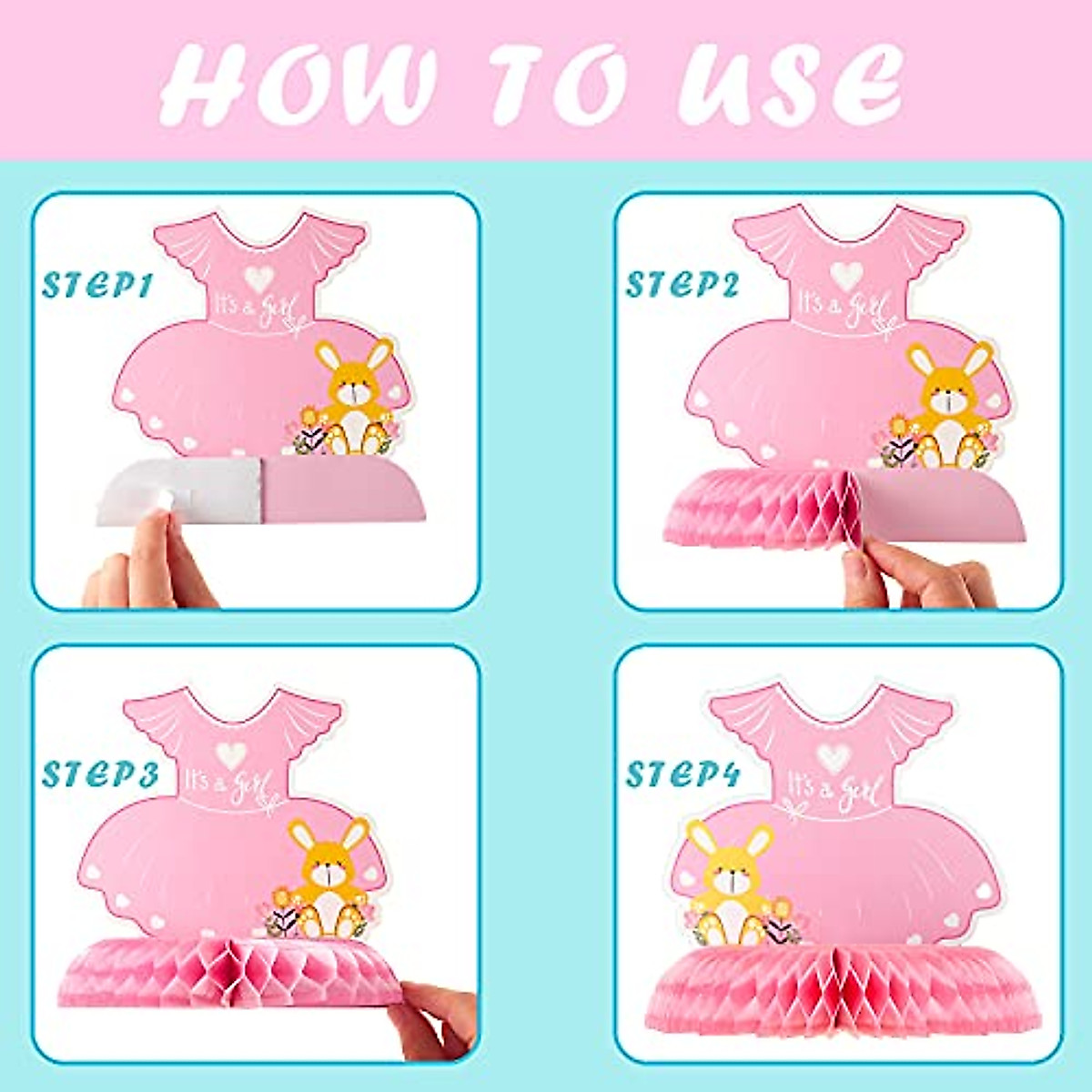 HOW TO USE

STEP1

It's a Girl

STEP2

It's a Girl

STEP3

It's a Girl

STEP4

It's a Girl