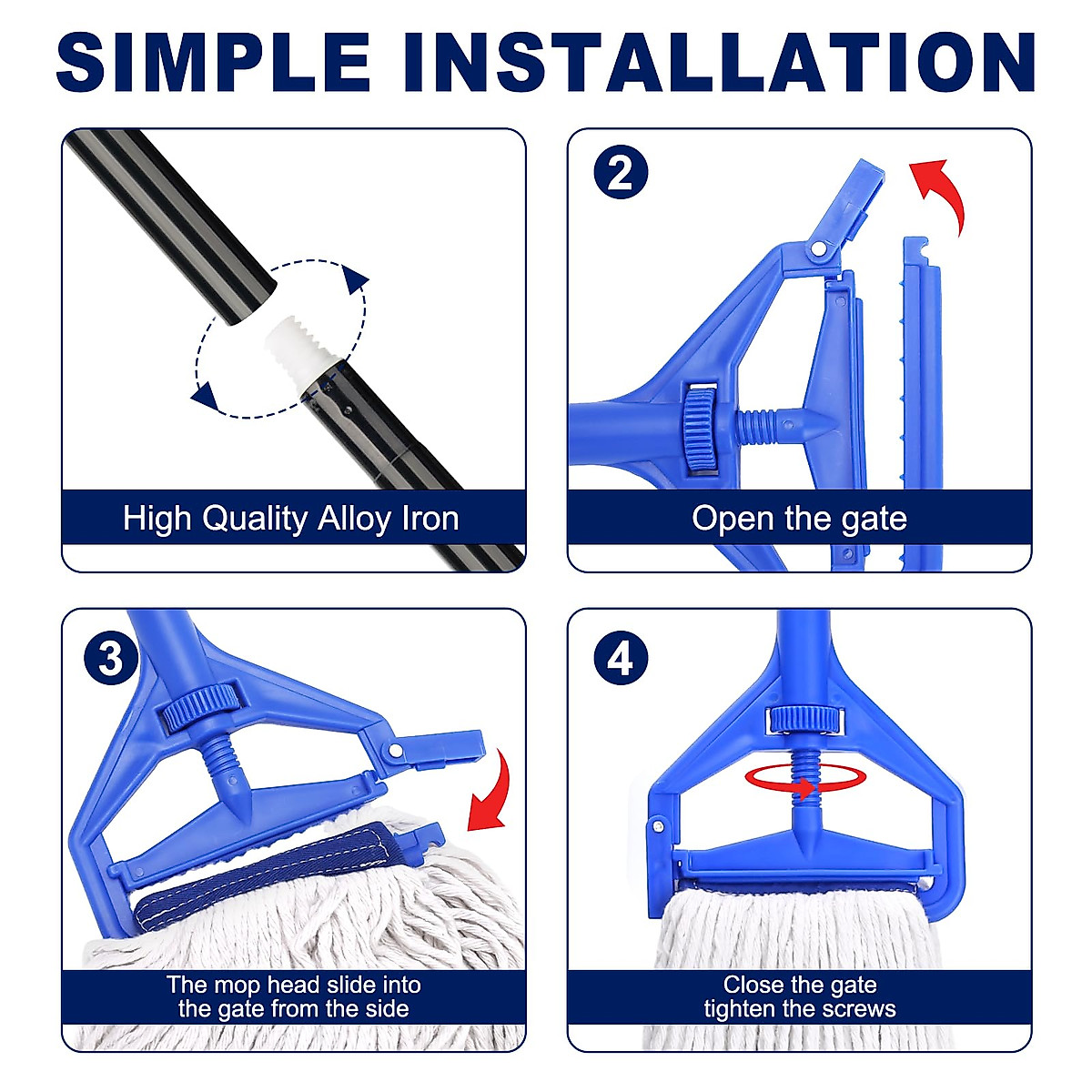 SIMPLE INSTALLATION

High Quality Alloy Iron

2

Open the gate

3

The mop head slide into the gate from the side

4

Close the gate tighten the screws