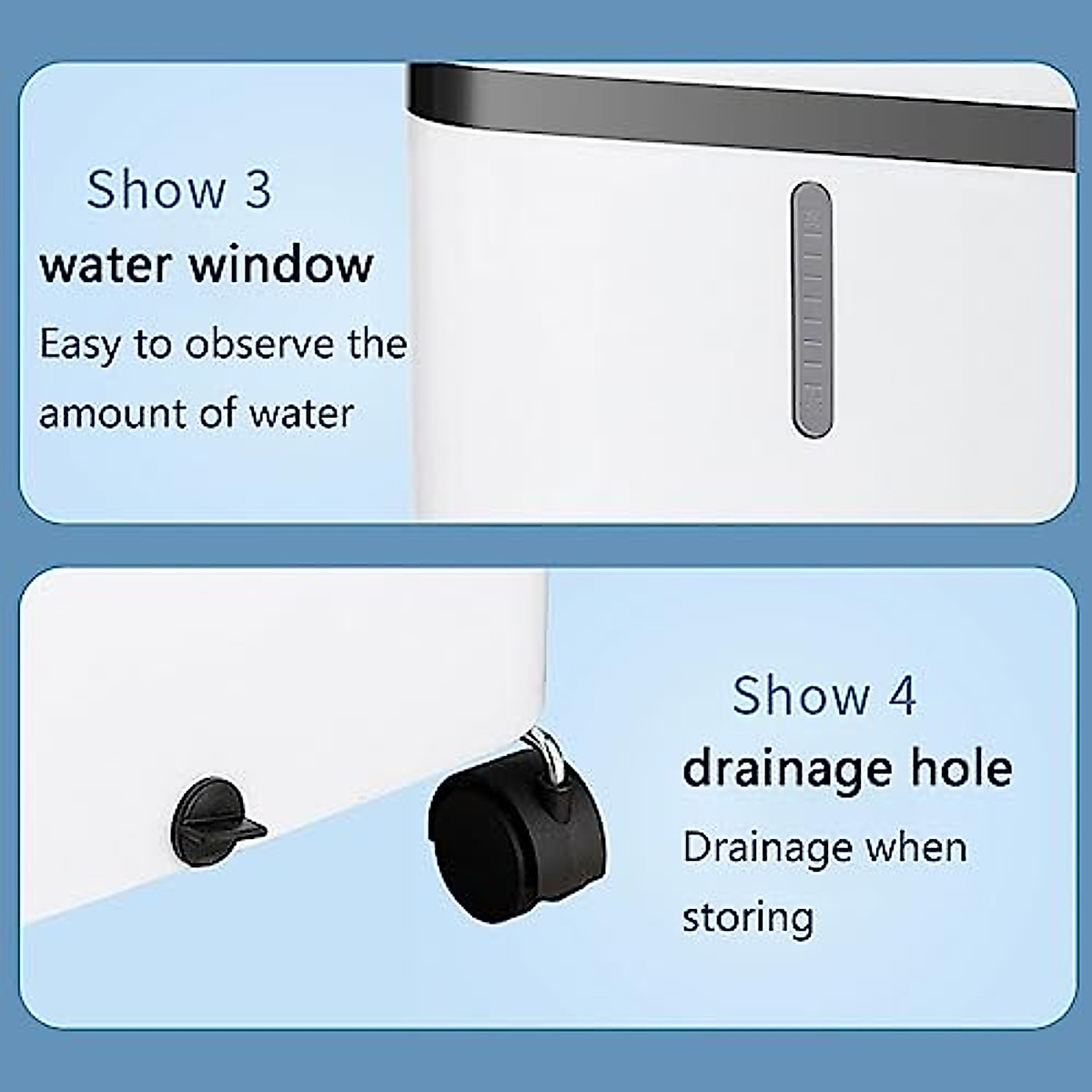 Show 3
water window
Easy to observe the amount of water

Show 4
drainage hole
Drainage when storing