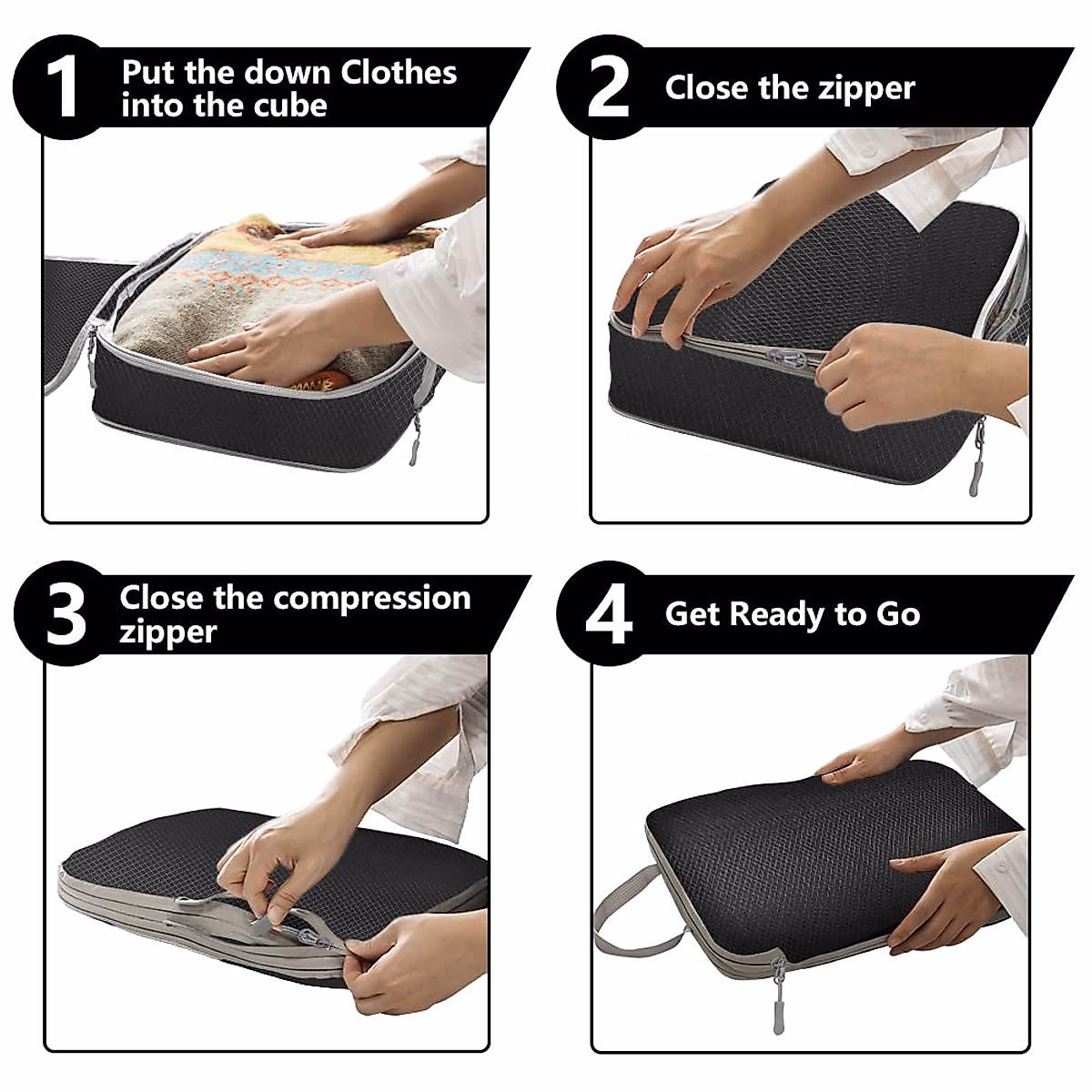 1 Put the down Clothes into the cube

2 Close the zipper

3 Close the compression zipper

4 Get Ready to Go