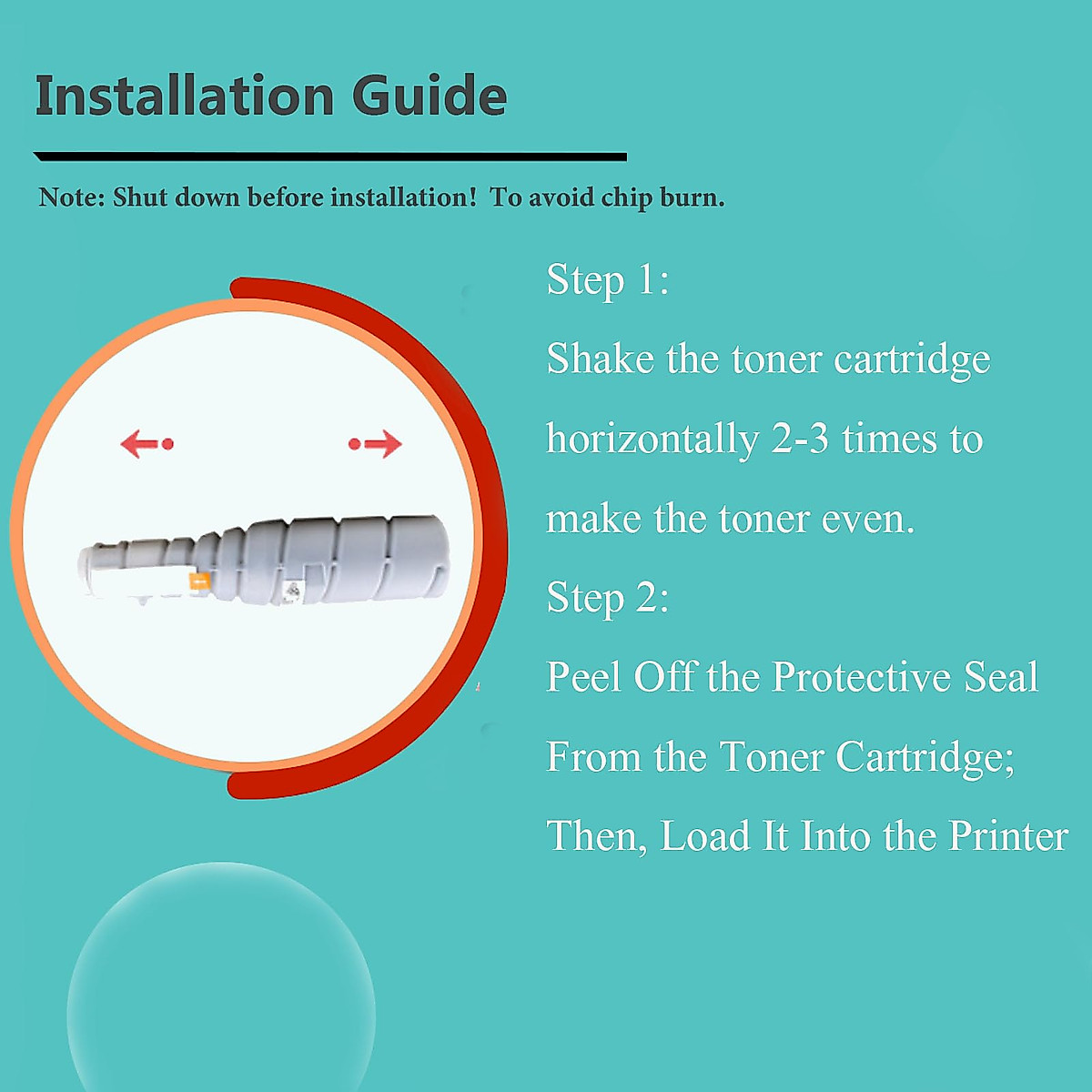 Installation Guide

Note: Shut down before installation!  To avoid chip burn.

Step 1:

Shake the toner cartridge horizontally 2-3 times to make the toner even.

Step 2:

Peel Off the Protective Seal From the Toner Cartridge; Then, Load It Into the Printer