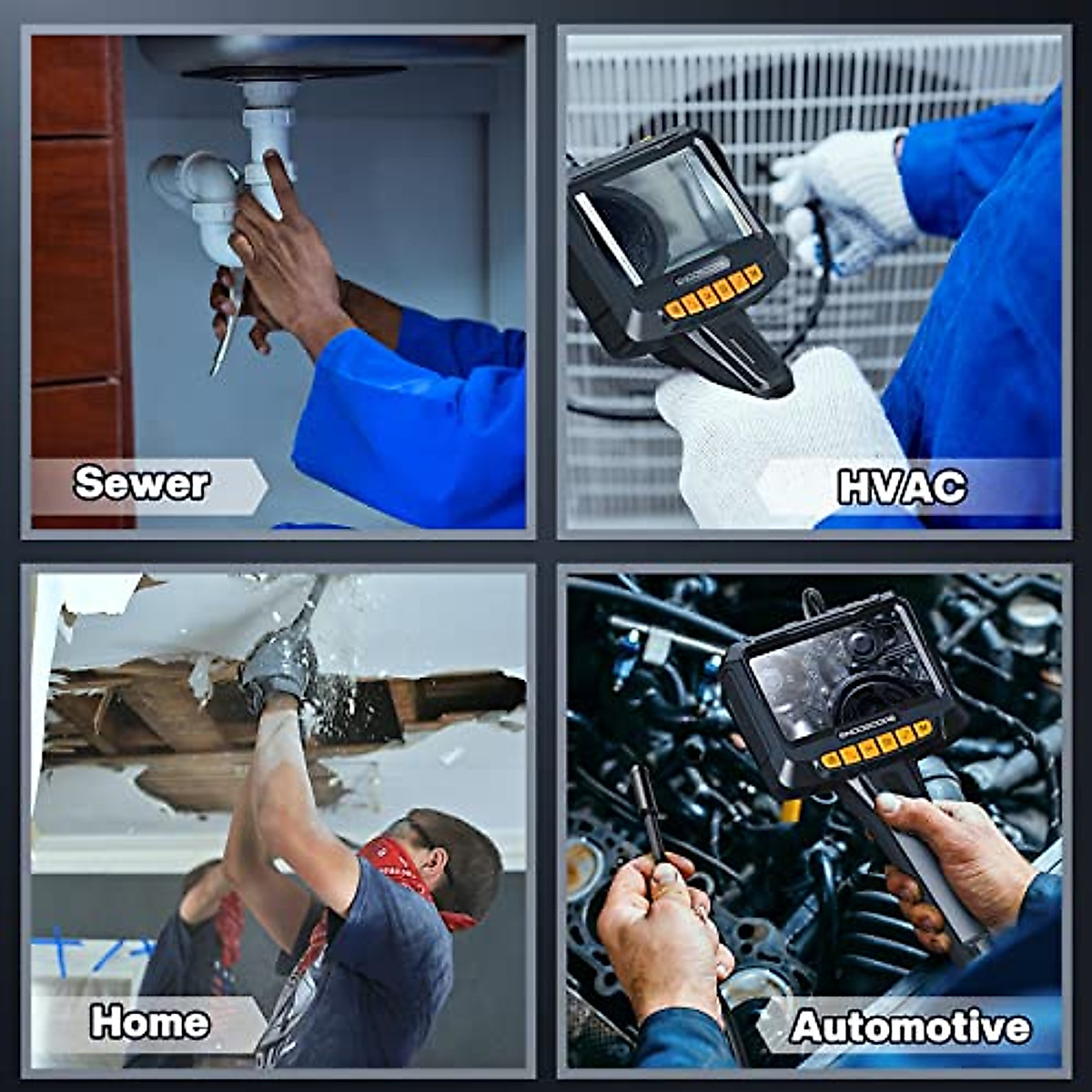 Sewer

HVAC

Home

Automotive