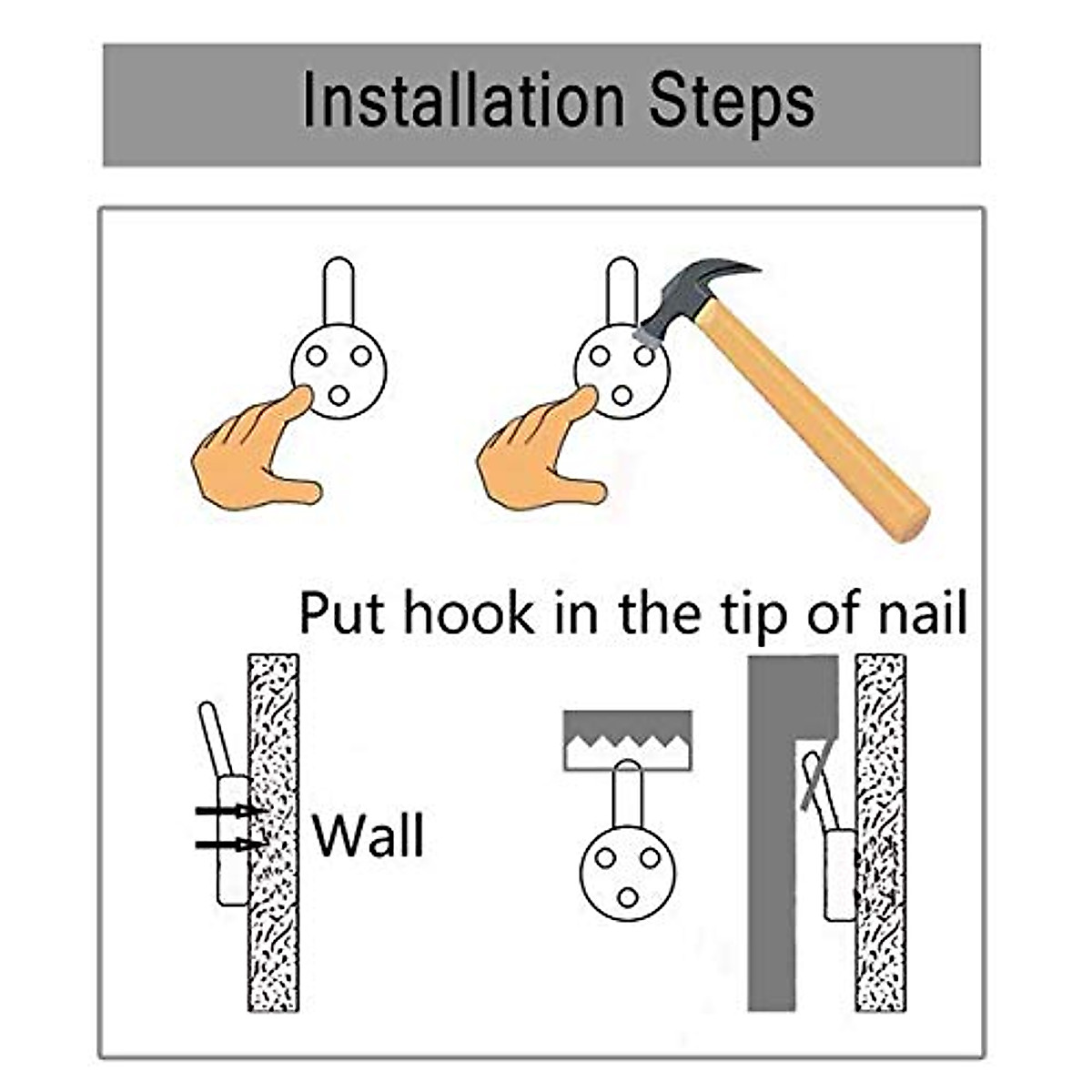 Installation Steps

Put hook in the tip of nail

Wall