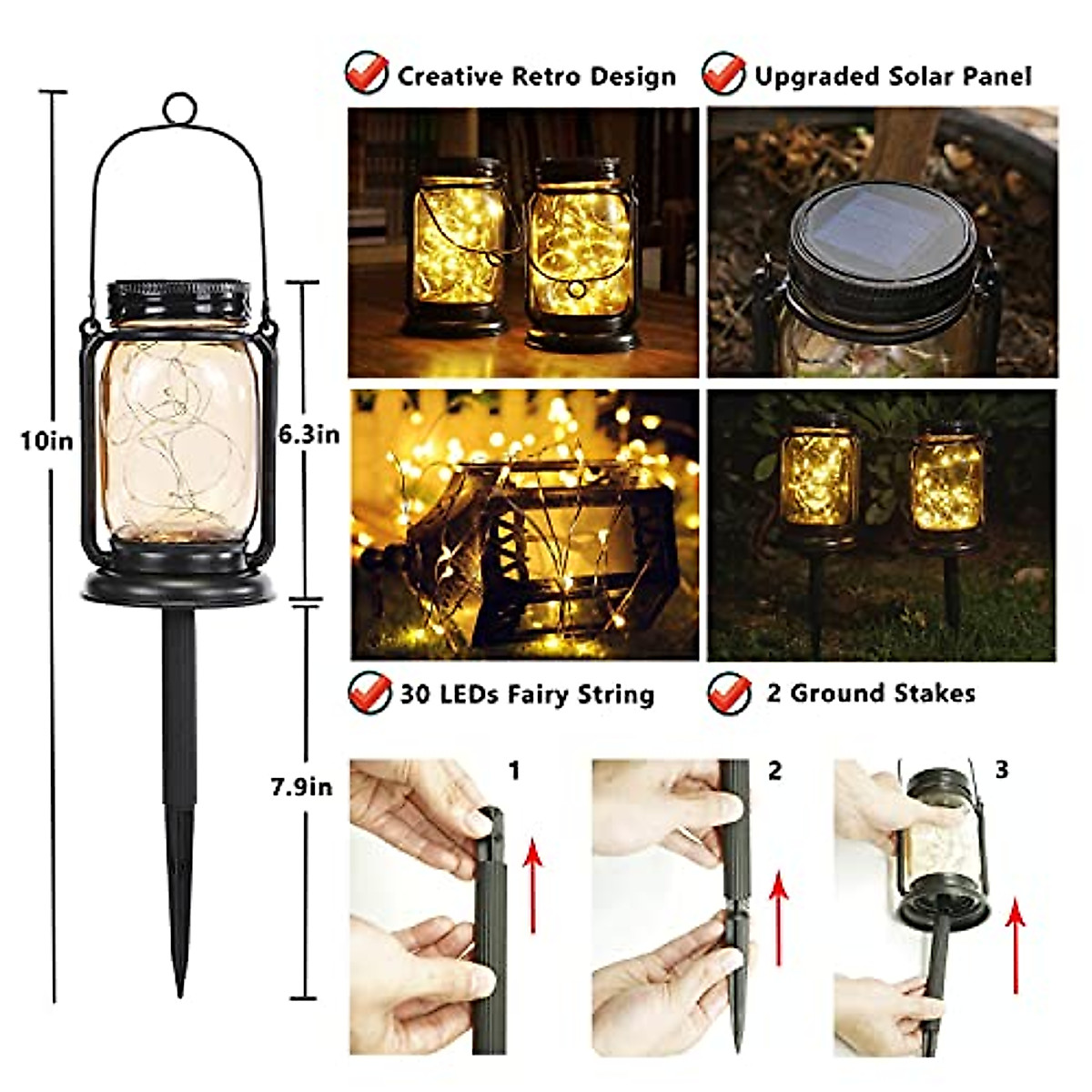 10in

6.3in

7.9in

Creative Retro Design

Upgraded Solar Panel

30 LEDs Fairy String

2 Ground Stakes

1

2

3